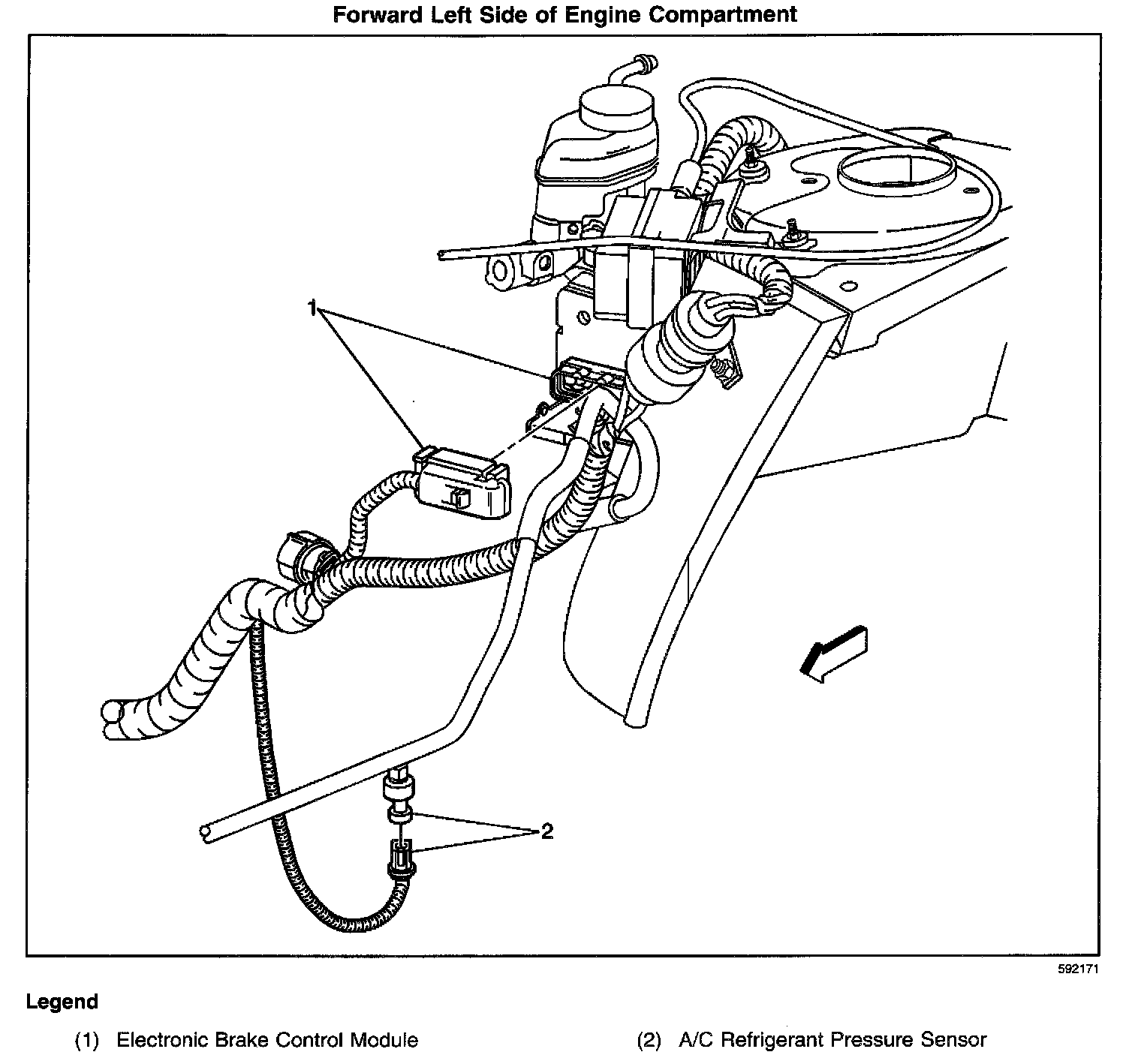 Forward Left Side of Engine Compartment

1

2

592171

Legend

(1) Electronic Brake Control Module

(2) A/C Refrigerant Pressure Sensor