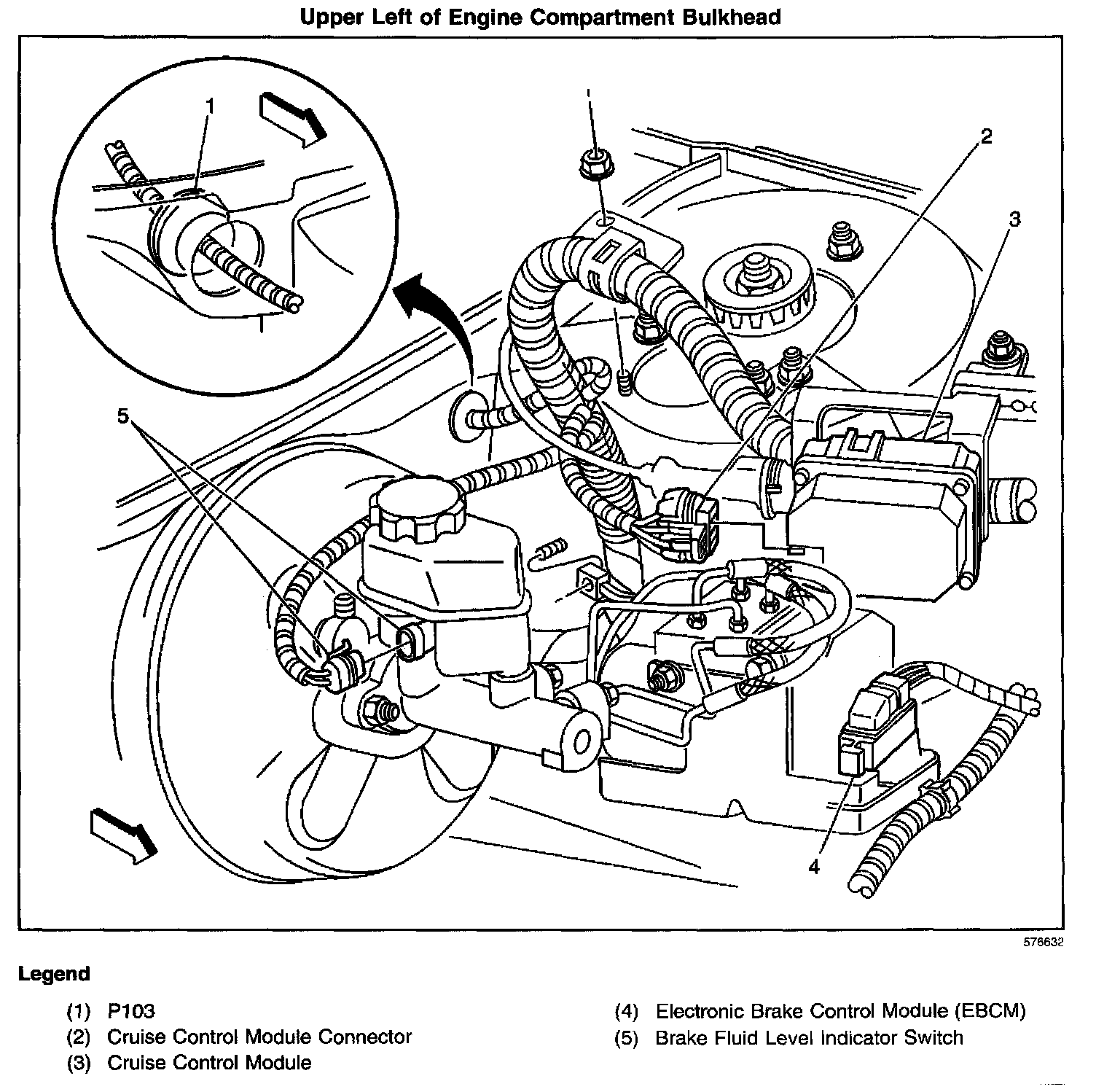 Upper Left of Engine Compartment Bulkhead

1

2

3

5

4

576632

Legend

(1) P103
(2) Cruise Control Module Connector
(3) Cruise Control Module
(4) Electronic Brake Control Module (EBCM)
(5) Brake Fluid Level Indicator Switch