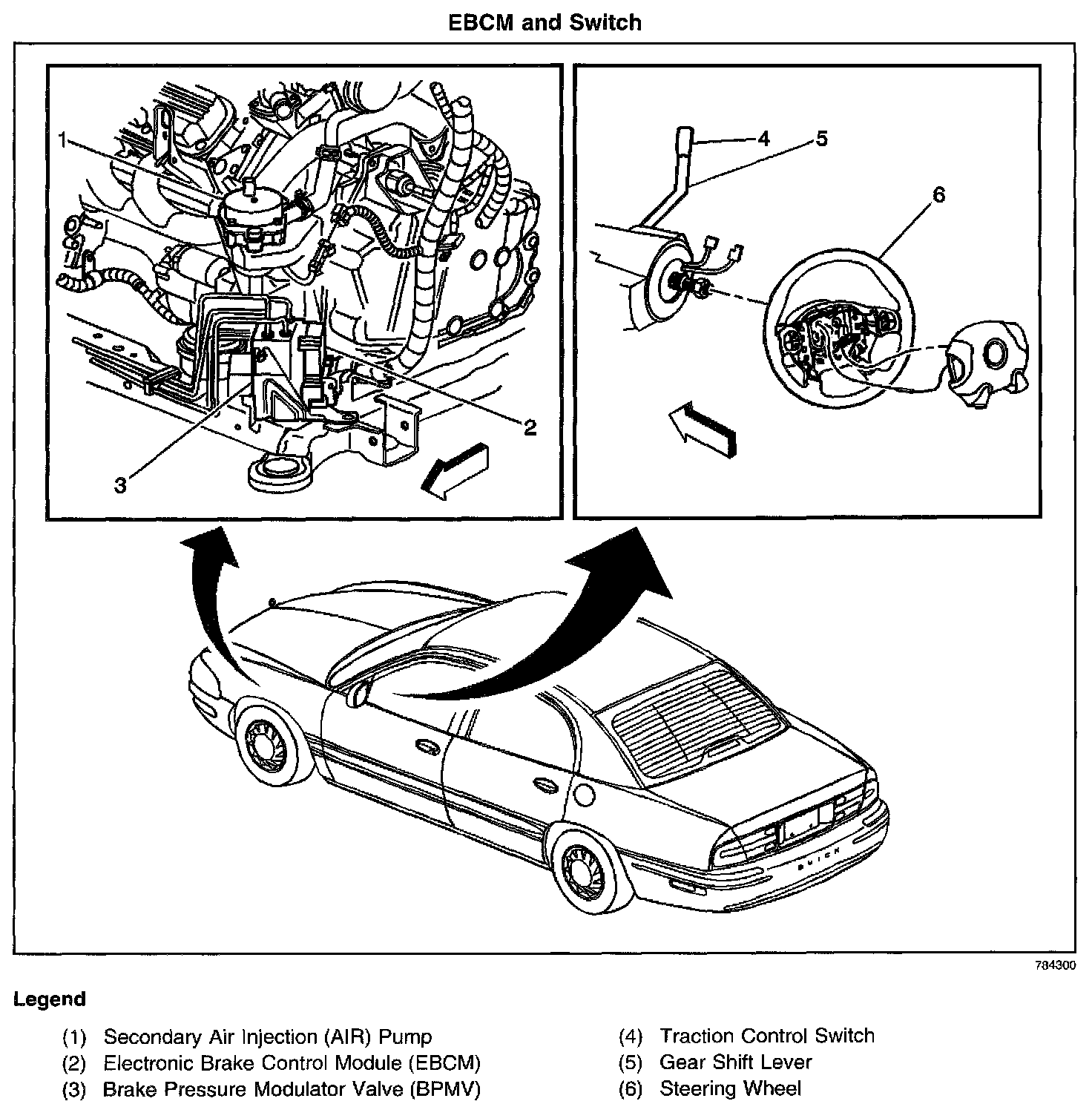 EBCM and Switch

1
2
3

4
5
6

BUICK

784300

Legend

(1) Secondary Air Injection (AIR) Pump
(2) Electronic Brake Control Module (EBCM)
(3) Brake Pressure Modulator Valve (BPMV)

(4) Traction Control Switch
(5) Gear Shift Lever
(6) Steering Wheel