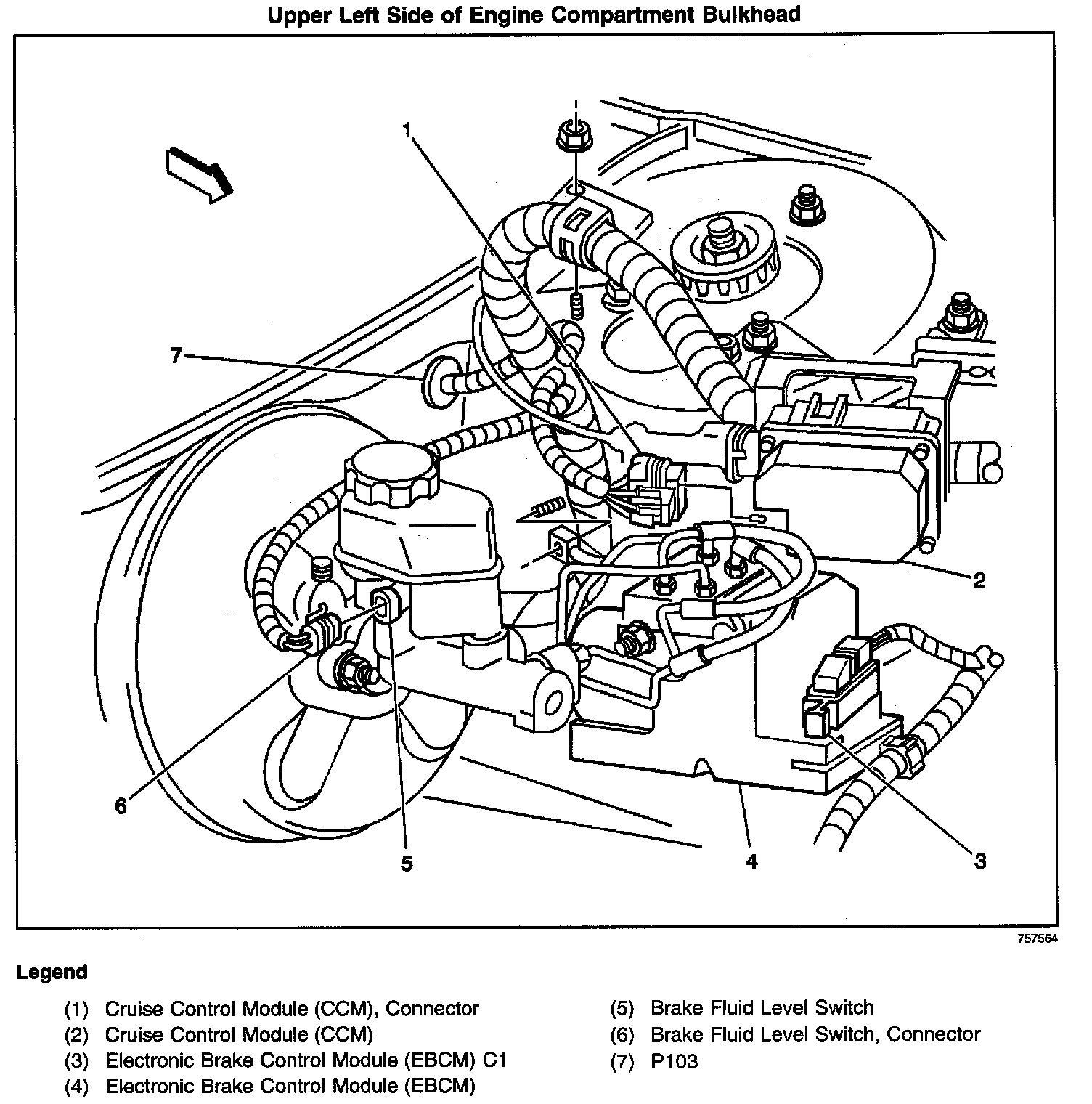 Upper Left Side of Engine Compartment Bulkhead

1

7

2

6

5

4

3

757564

Legend

(1) Cruise Control Module (CCM), Connector
(2) Cruise Control Module (CCM)
(3) Electronic Brake Control Module (EBCM) C1
(4) Electronic Brake Control Module (EBCM)

(5) Brake Fluid Level Switch
(6) Brake Fluid Level Switch, Connector
(7) P103