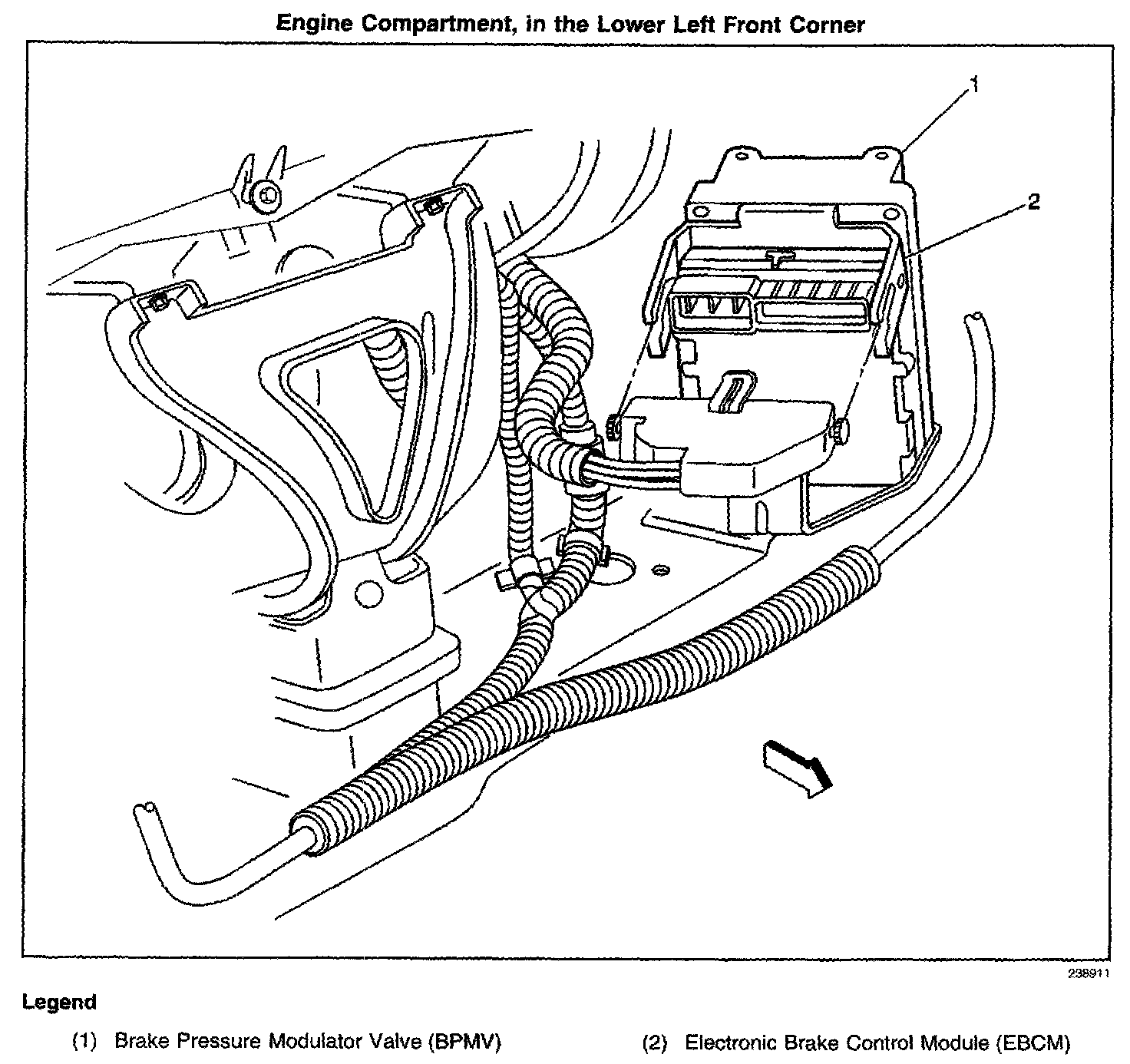 Engine Compartment, in the Lower Left Front Corner

1

2

238911

Legend

(1) Brake Pressure Modulator Valve (BPMV)

(2) Electronic Brake Control Module (EBCM)