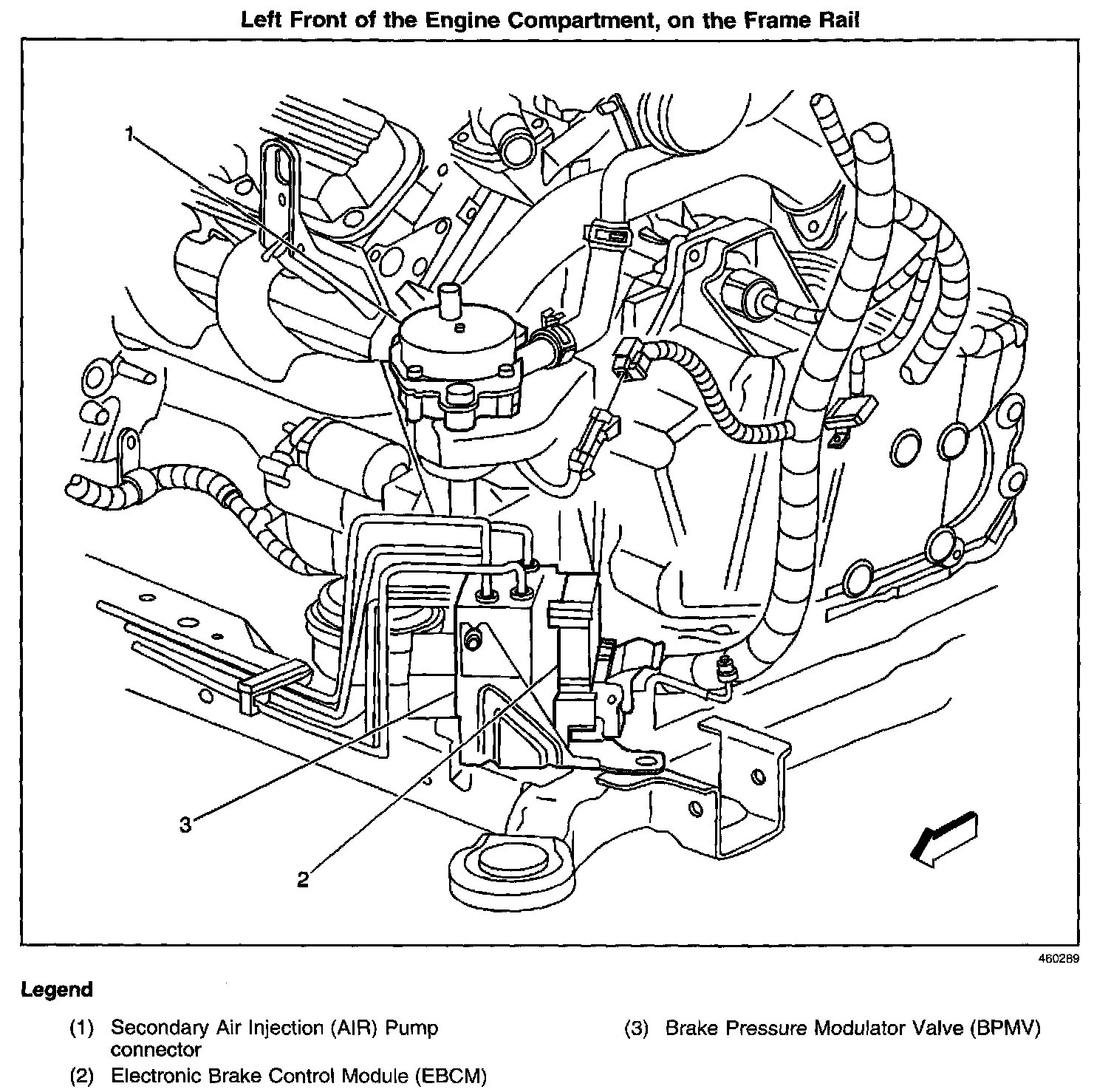 Left Front of the Engine Compartment, on the Frame Rail

1

3

2

460289

Legend

(1) Secondary Air Injection (AIR) Pump connector

(2) Electronic Brake Control Module (EBCM)

(3) Brake Pressure Modulator Valve (BPMV)