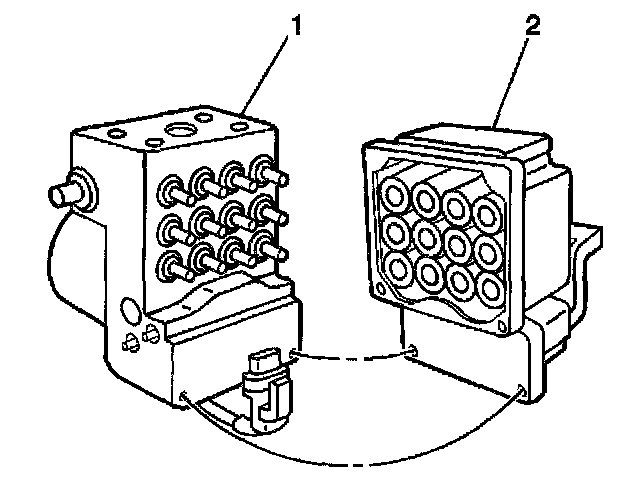 1

2