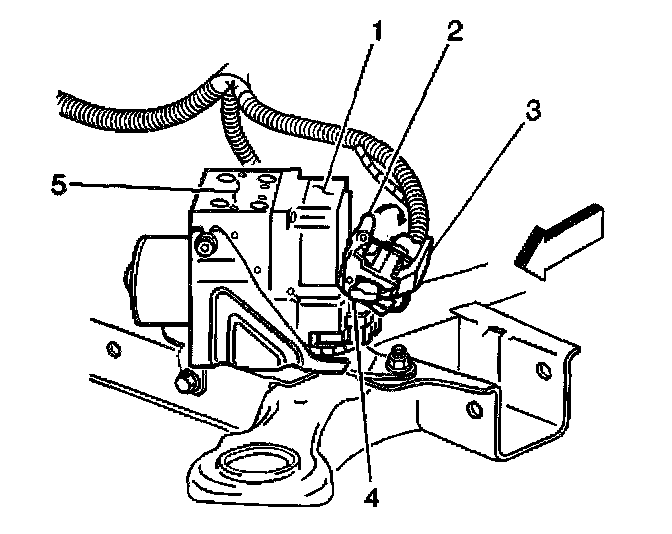 1
2
3
5
4