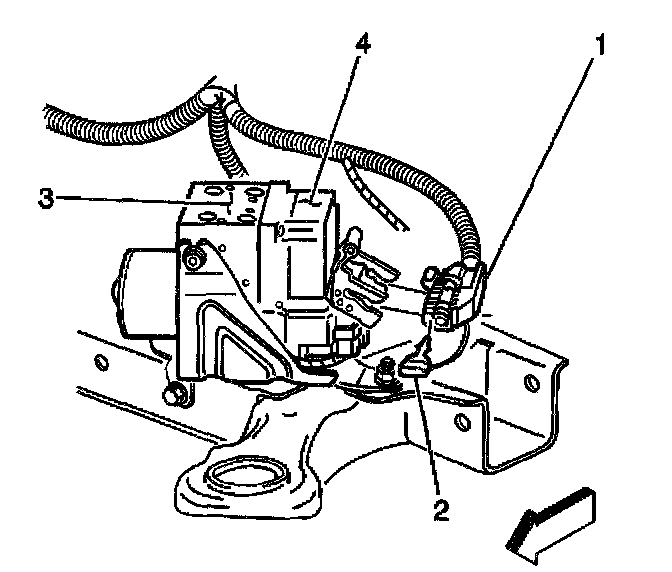 4
1
3
2