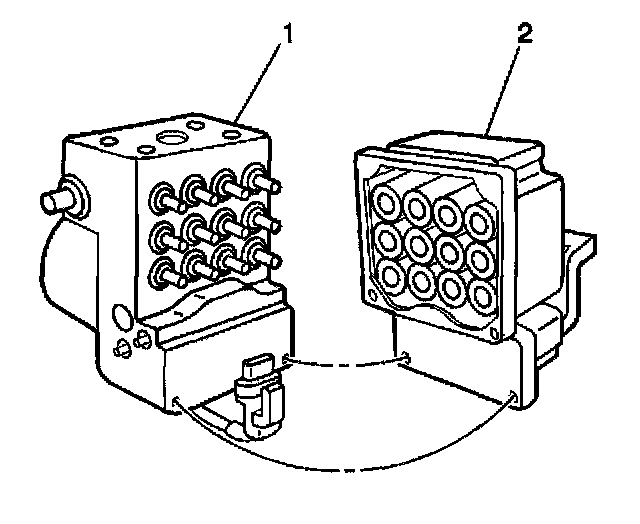 1

2