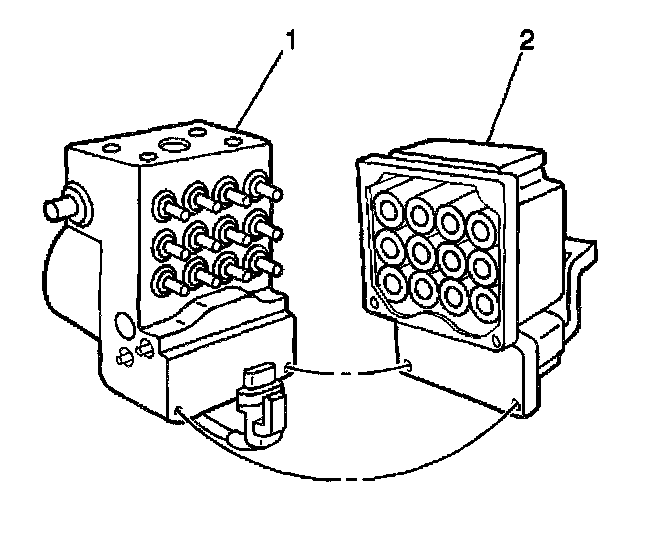 1
2