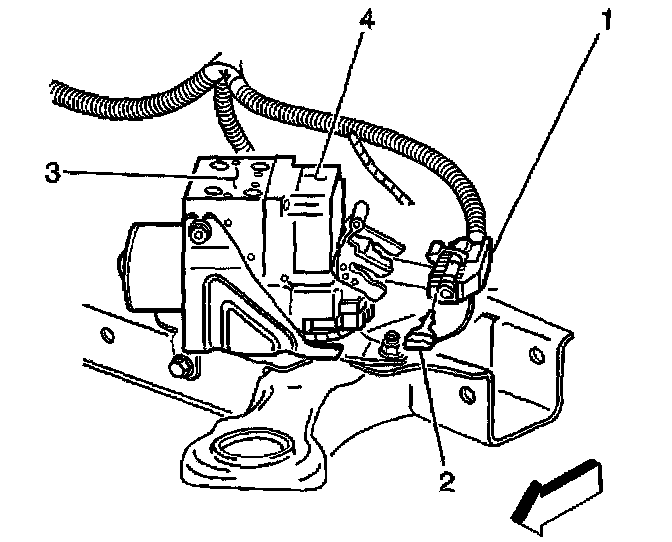 4
1
3
2