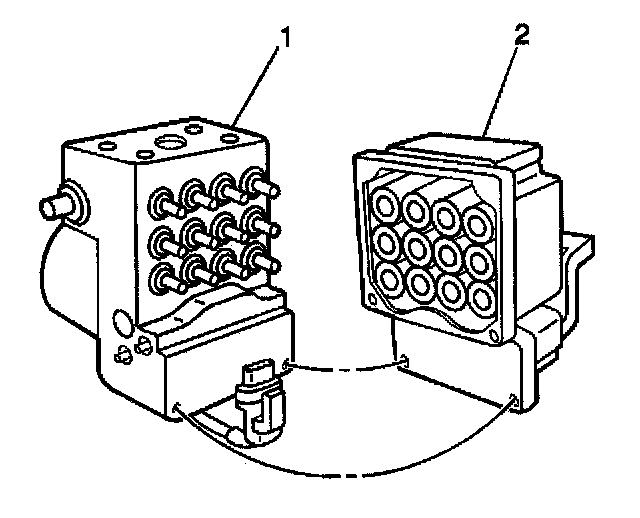 1

2