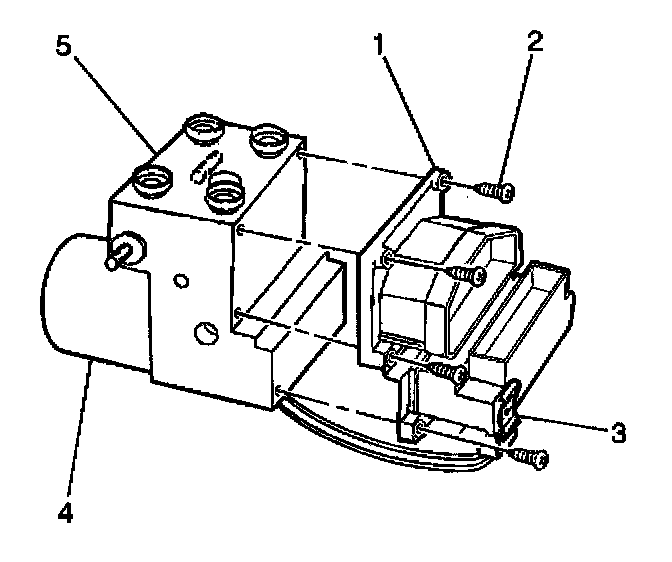 5
1
2
3
4