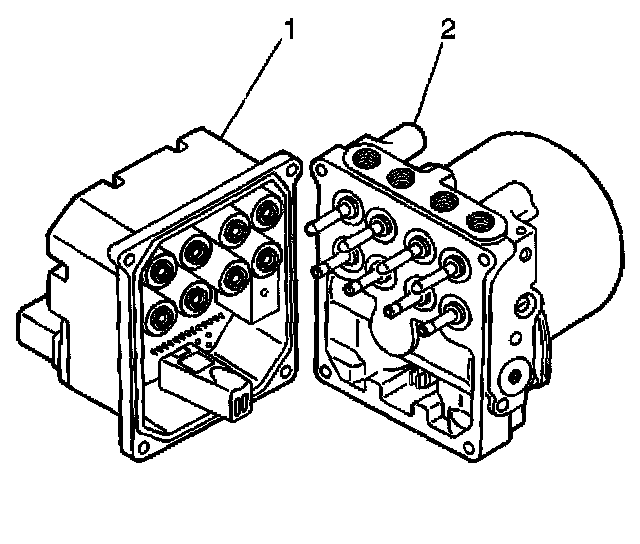 1
2