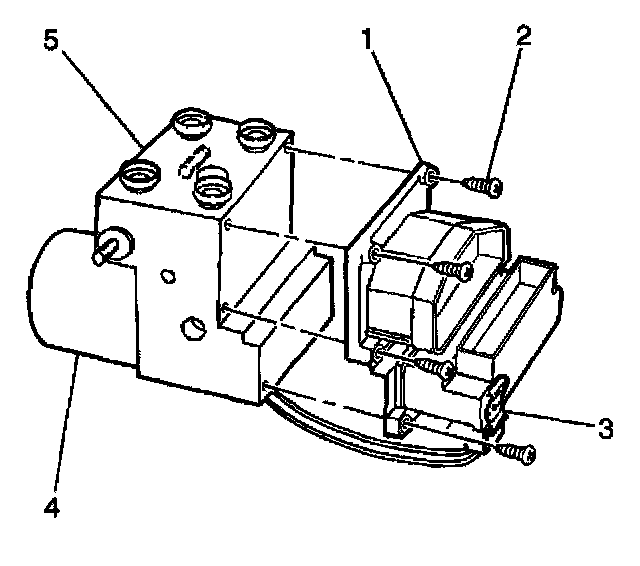 5
1
2
3
4