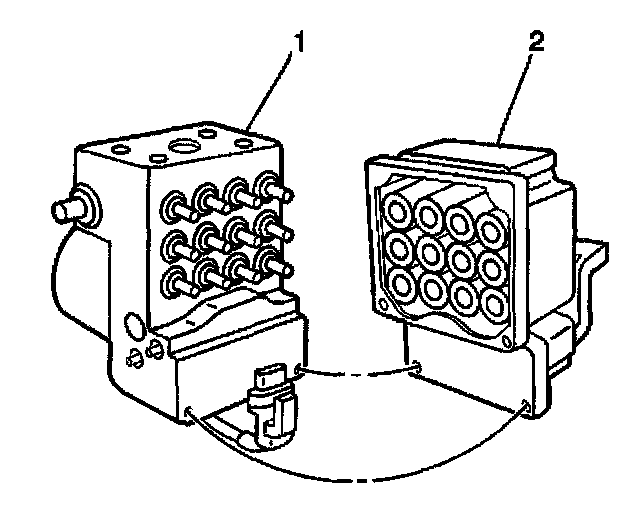 1

2