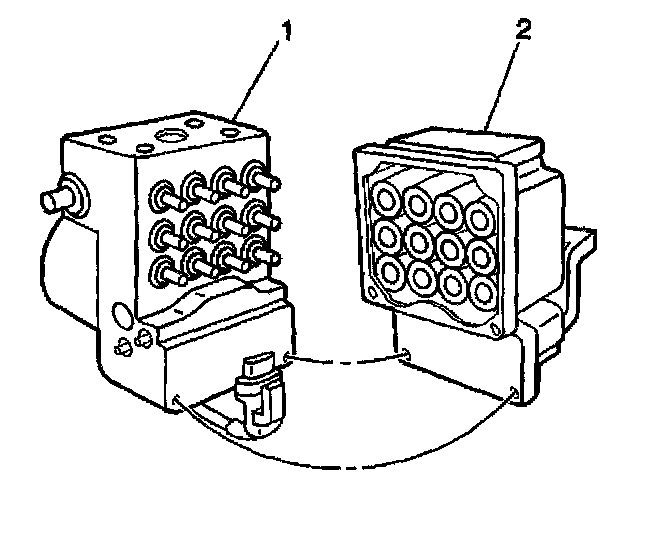 1
2