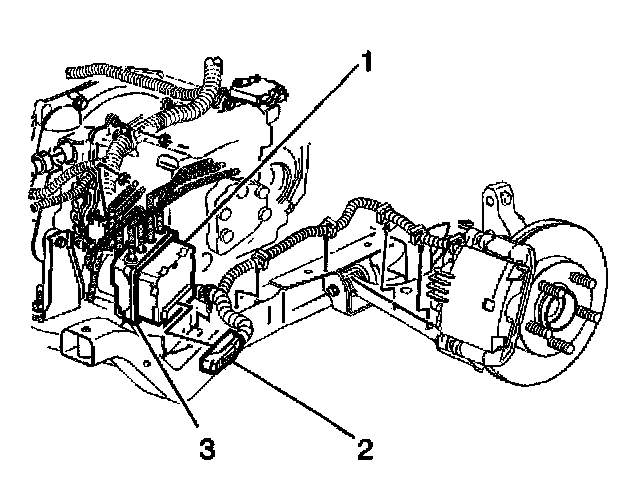 1
3
2