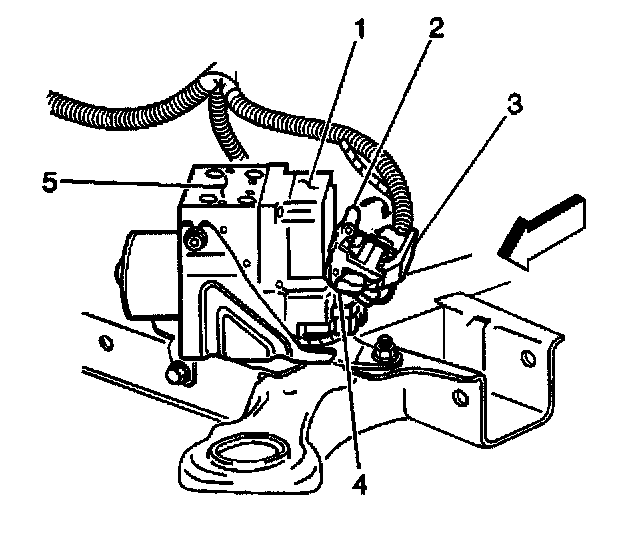 1
2
3
5
4