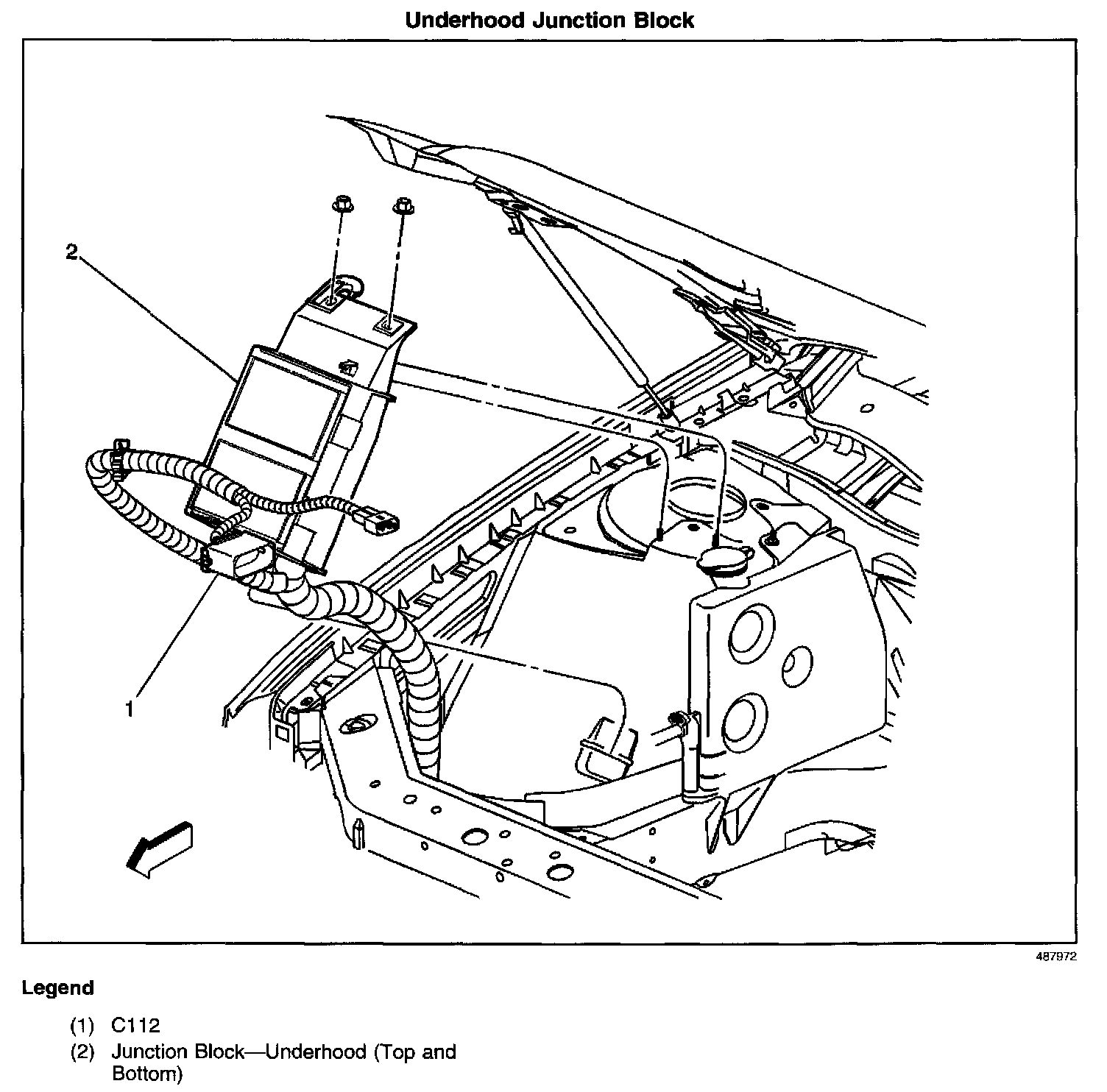 Underhood Junction Block

2

1

487972

Legend

(1) C112

(2) Junction Block—Underhood (Top and Bottom)