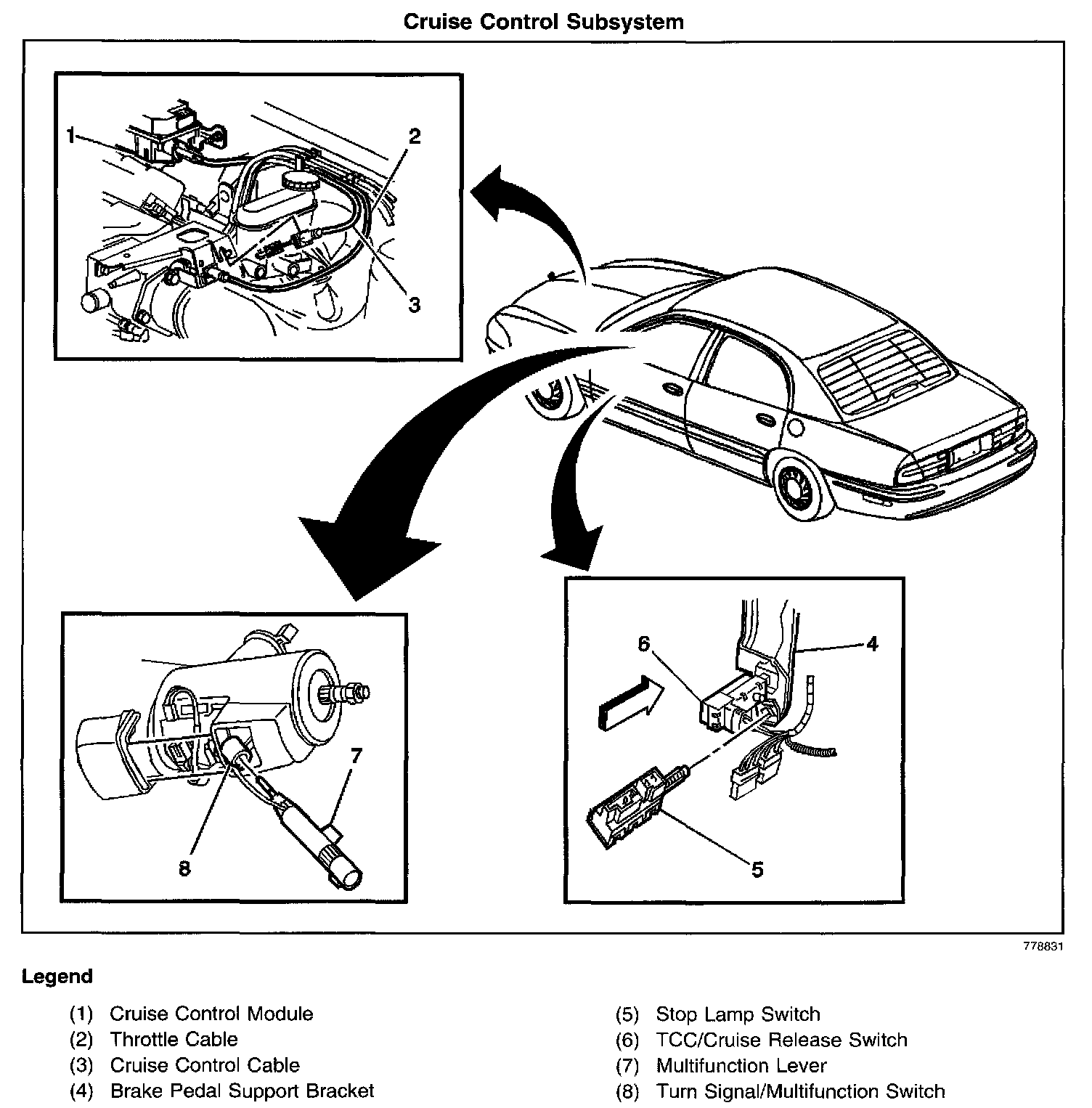 Cruise Control Subsystem

1
2
3

6
4
5

7
8

778831

Legend

(1) Cruise Control Module
(2) Throttle Cable
(3) Cruise Control Cable
(4) Brake Pedal Support Bracket

(5) Stop Lamp Switch
(6) TCC/Cruise Release Switch
(7) Multifunction Lever
(8) Turn Signal/Multifunction Switch