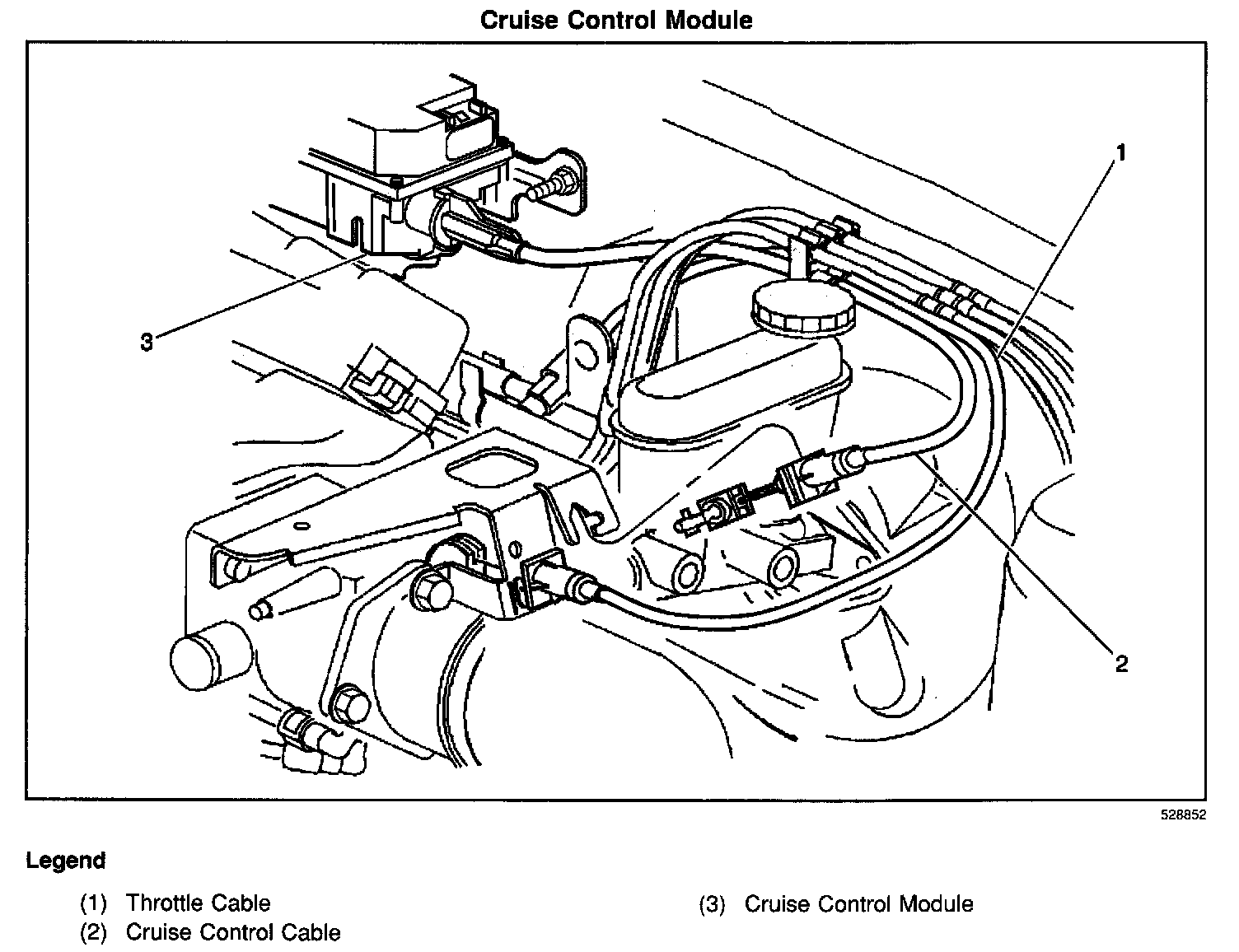 Cruise Control Module

1

3

2

528852

Legend

(1) Throttle Cable
(2) Cruise Control Cable

(3) Cruise Control Module