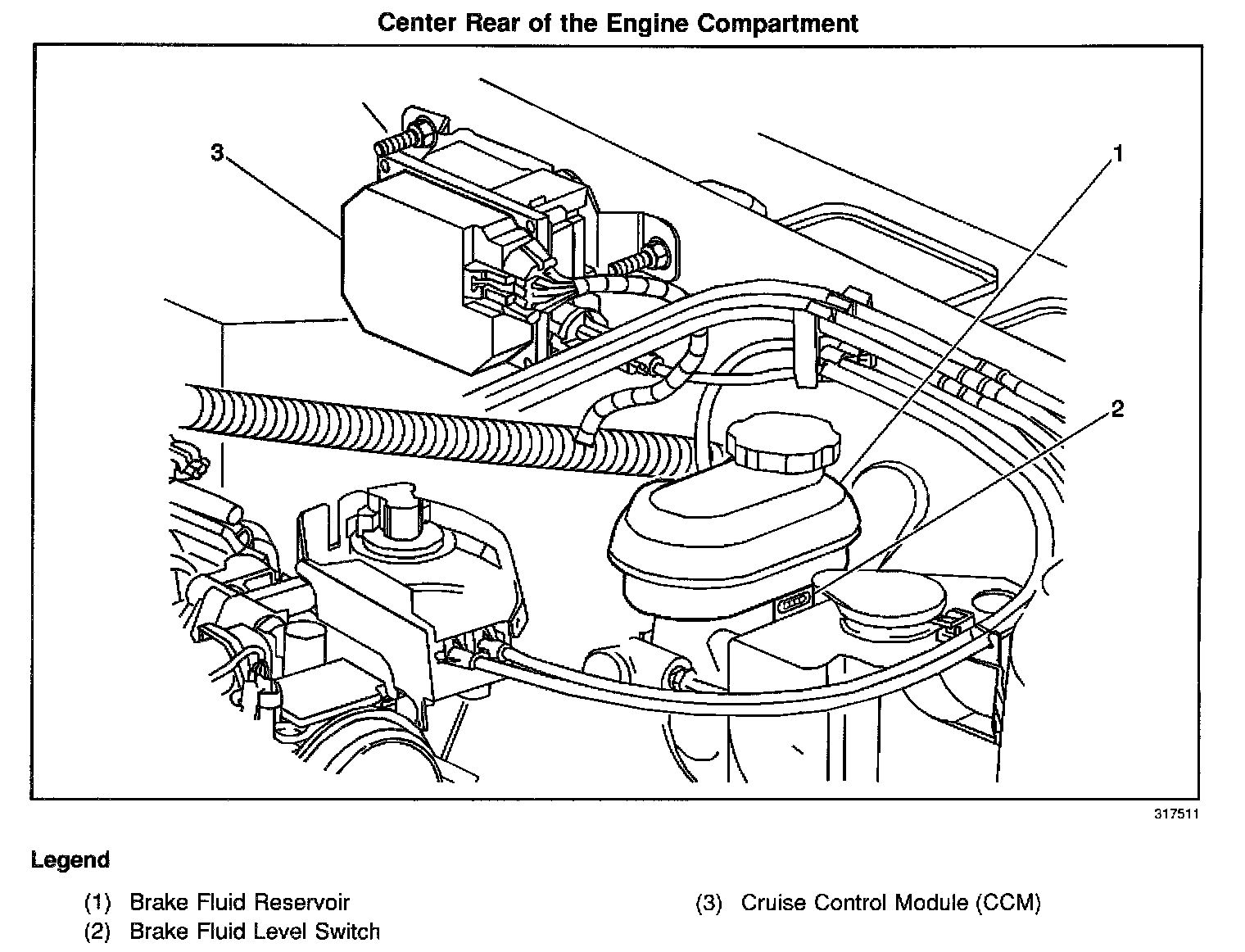 Center Rear of the Engine Compartment

3

1

2

317511

Legend

(1) Brake Fluid Reservoir
(2) Brake Fluid Level Switch

(3) Cruise Control Module (CCM)