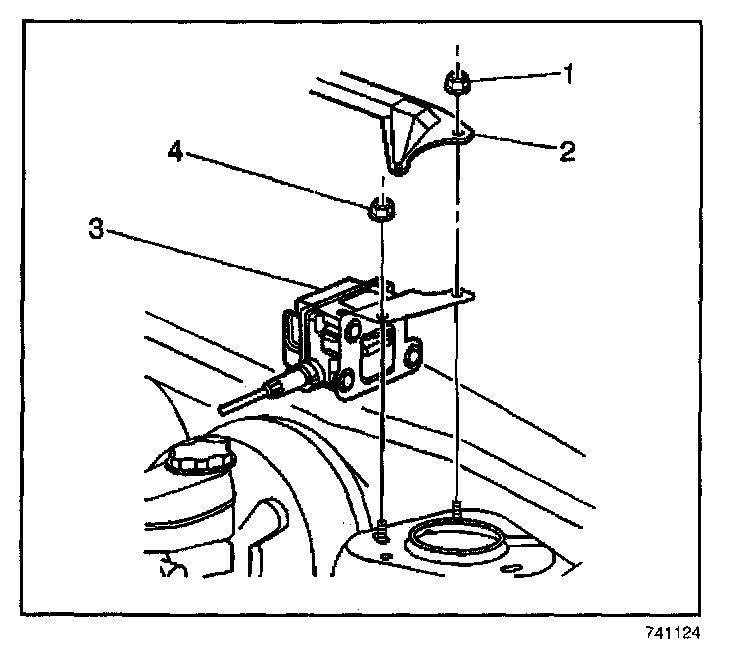 1
2
4
3
741124