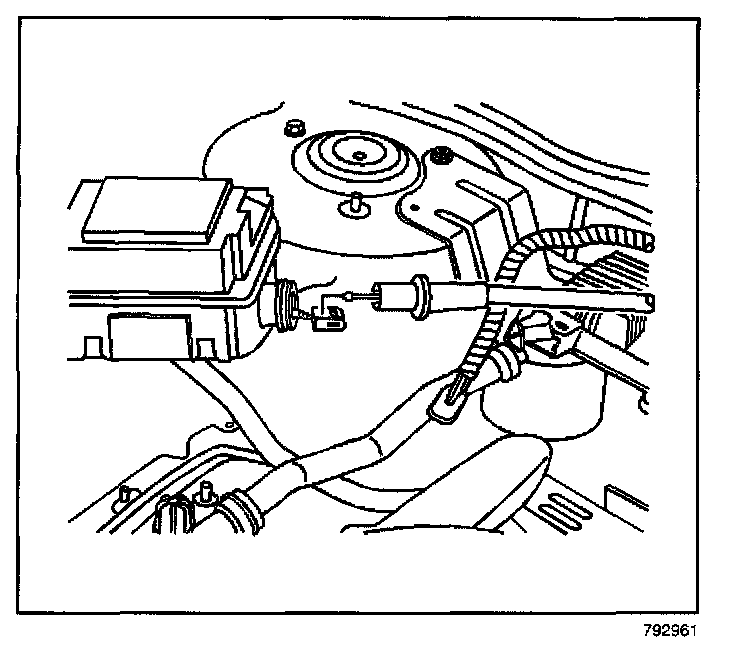 792961