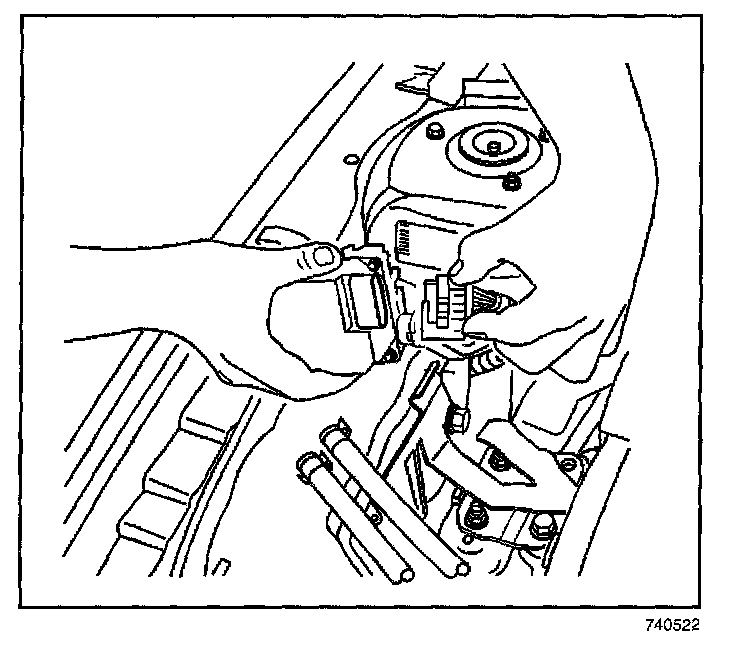 740522