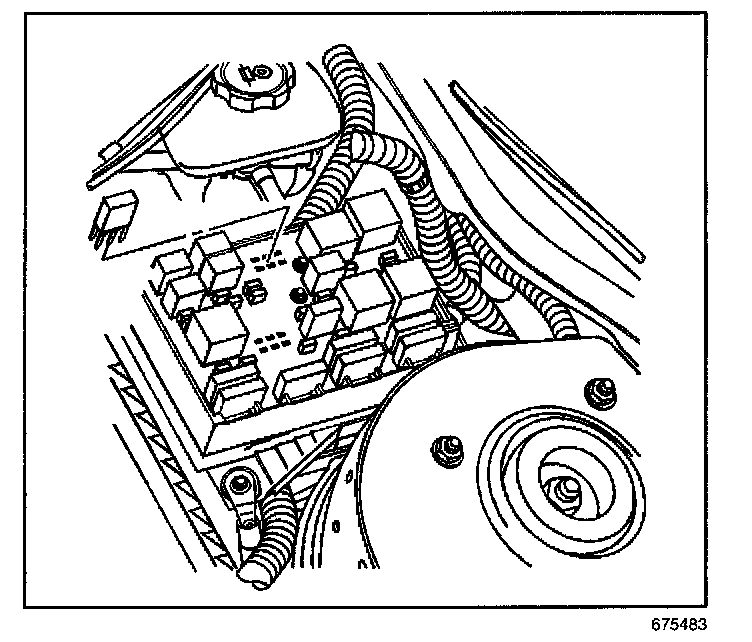 675483