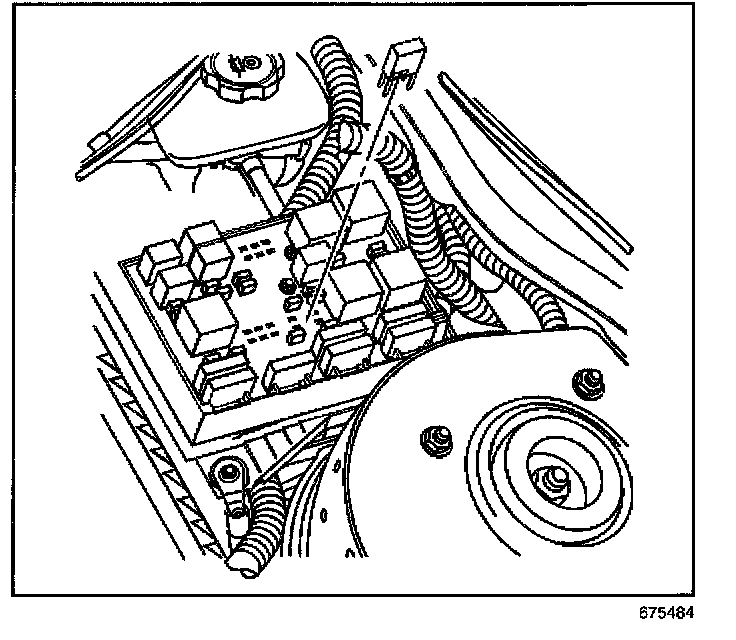 675484