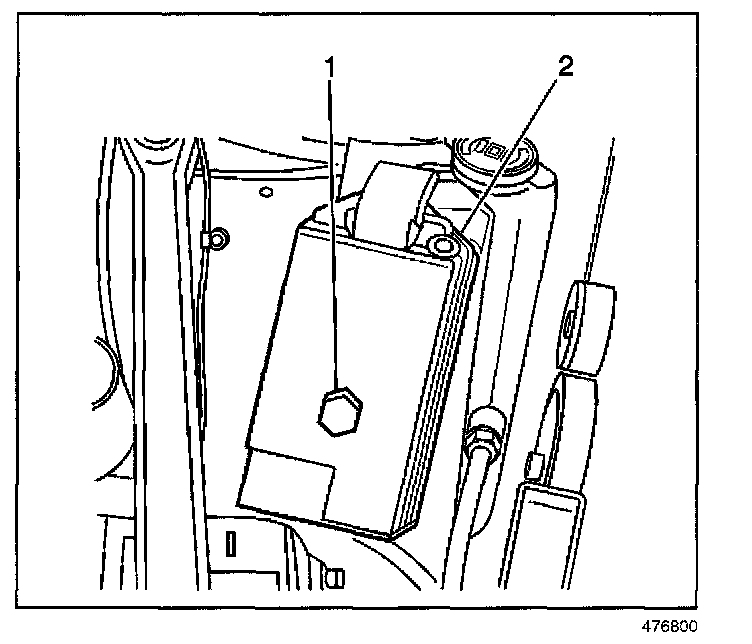 1
2
476800