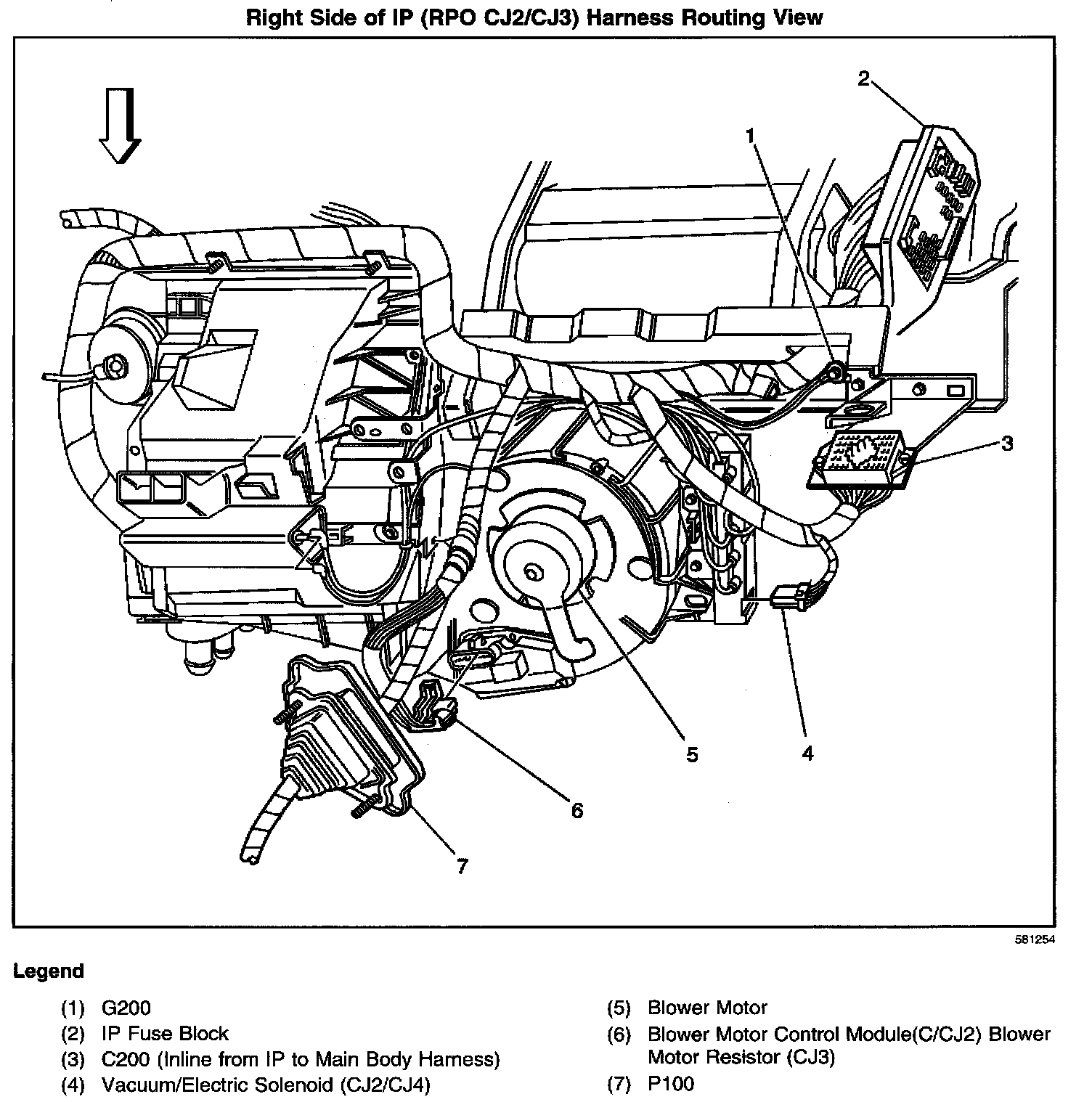 Right Side of IP (RPO CJ2/CJ3) Harness Routing View

2

1

3

5

4

6

7

581254

Legend

(1) G200
(2) IP Fuse Block
(3) C200 (Inline from IP to Main Body Harness)
(4) Vacuum/Electric Solenoid (CJ2/CJ4)

(5) Blower Motor
(6) Blower Motor Control Module(C/CJ2) Blower Motor Resistor (CJ3)
(7) P100