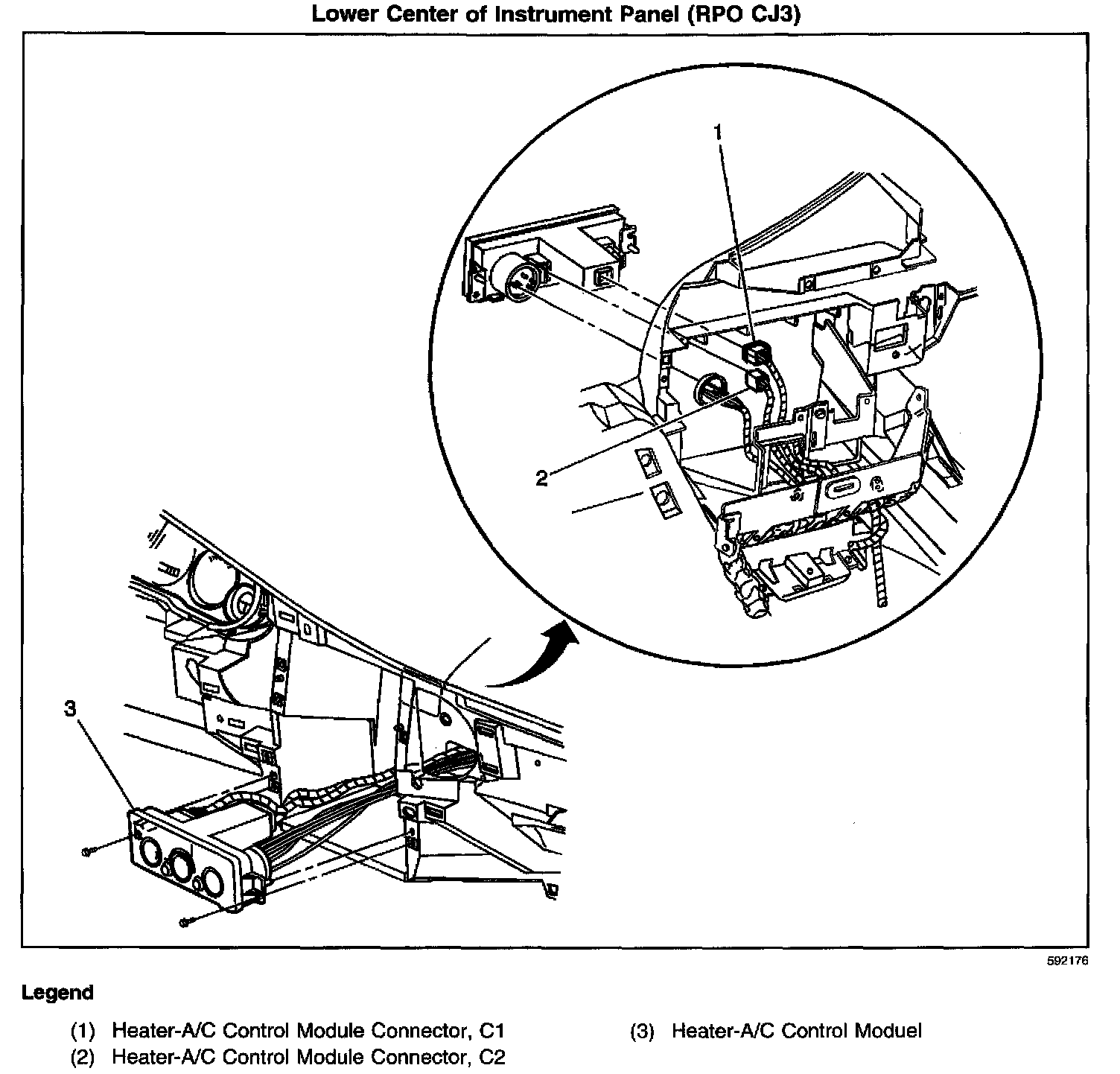 Lower Center of Instrument Panel (RPO CJ3)

1

2

3

592176

Legend

(1) Heater-A/C Control Module Connector, C1
(2) Heater-A/C Control Module Connector, C2

(3) Heater-A/C Control Moduel