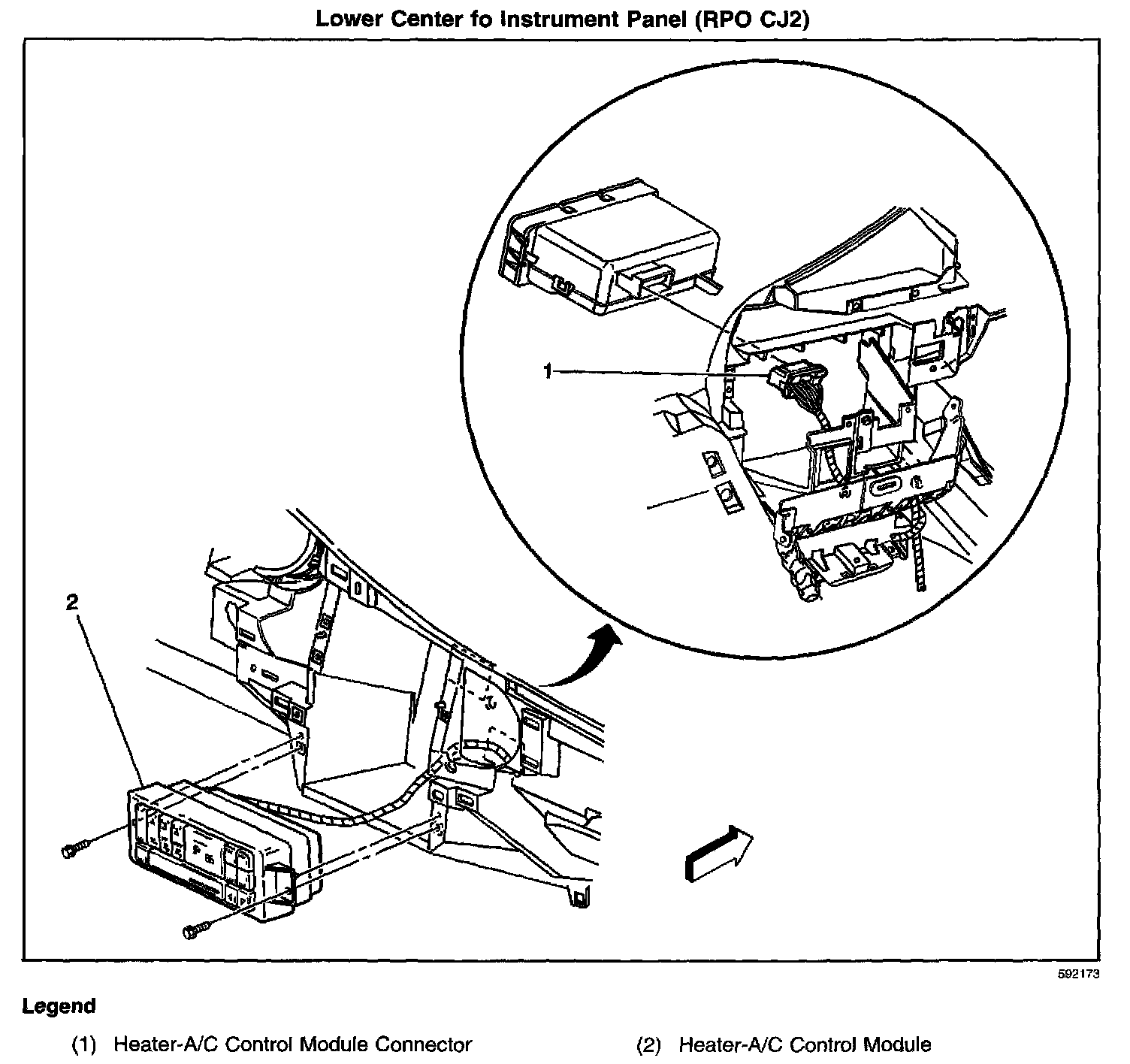 Lower Center fo Instrument Panel (RPO CJ2)

1

2

592173

Legend

(1) Heater-A/C Control Module Connector

(2) Heater-A/C Control Module