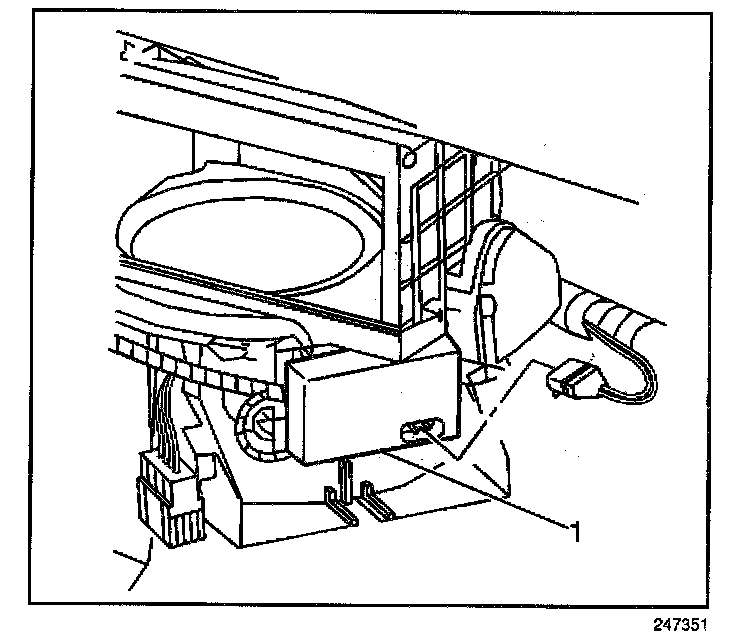 1

247351