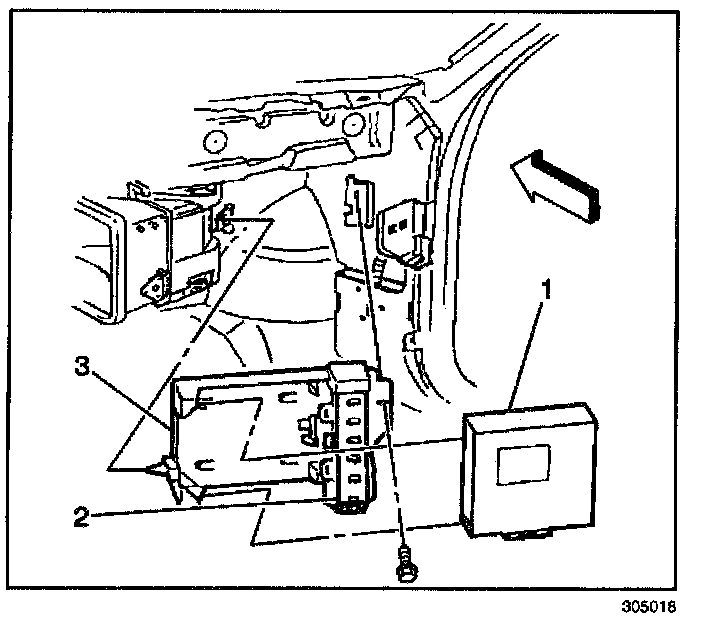 1
3
2
305018