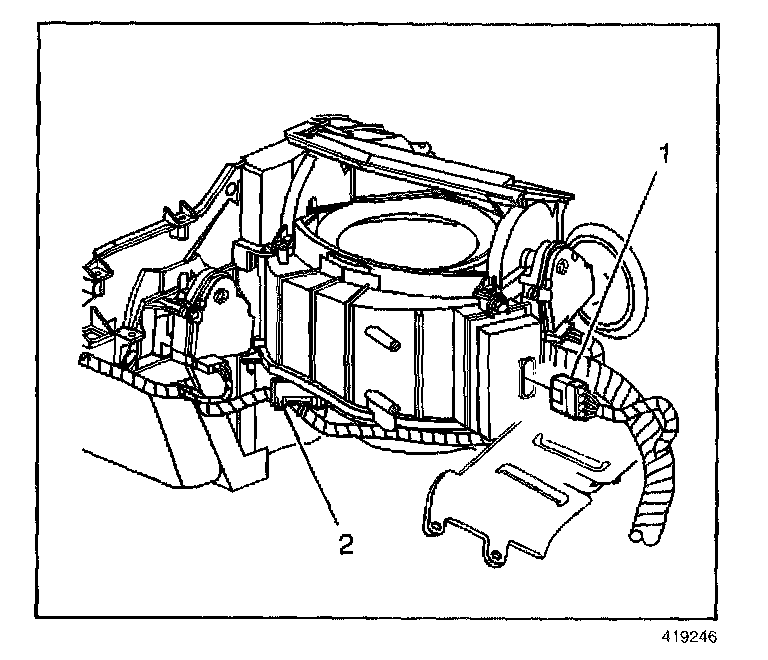 1
2
419246