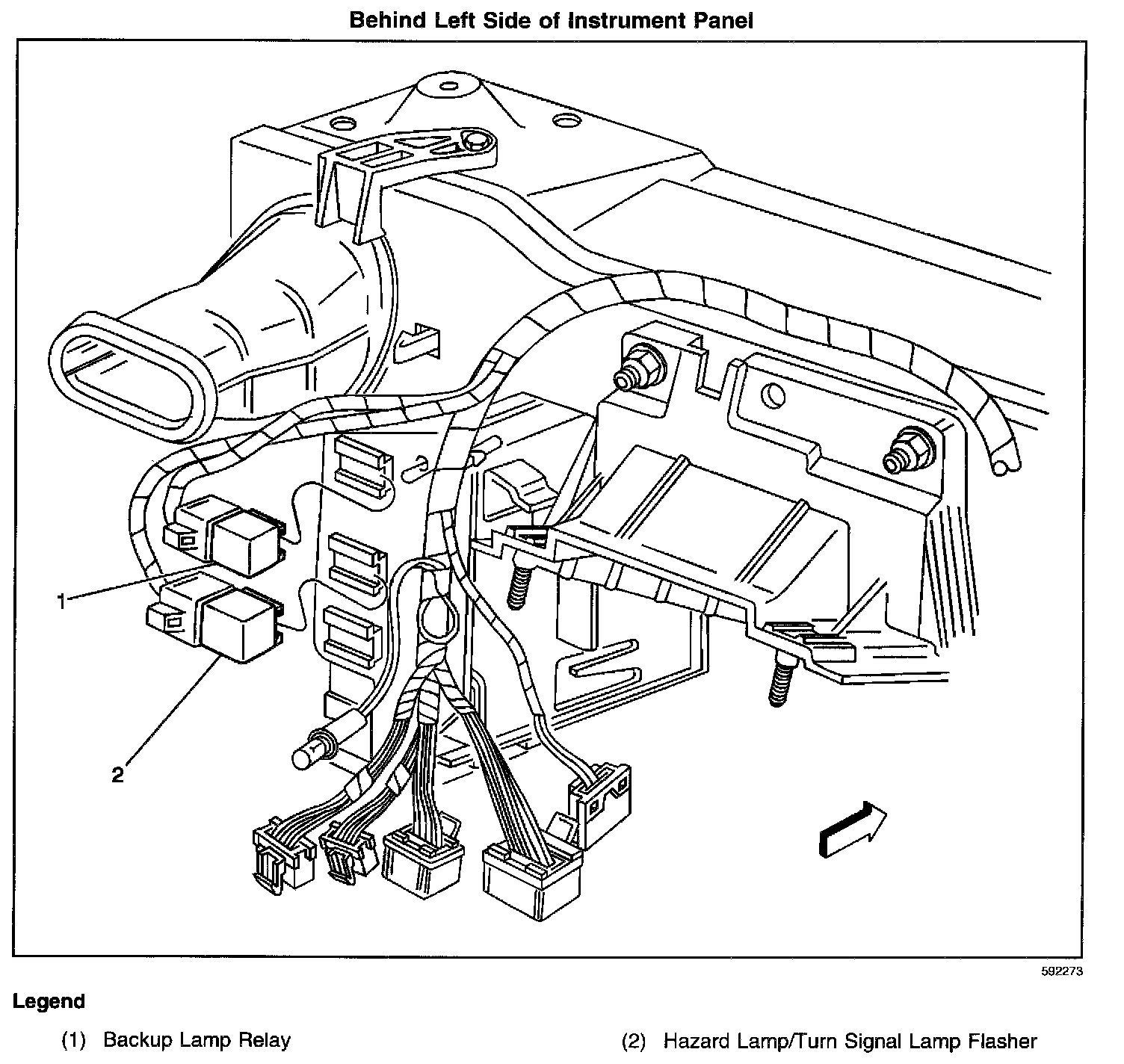 Behind Left Side of Instrument Panel

1

2

592273

Legend

(1) Backup Lamp Relay

(2) Hazard Lamp/Turn Signal Lamp Flasher