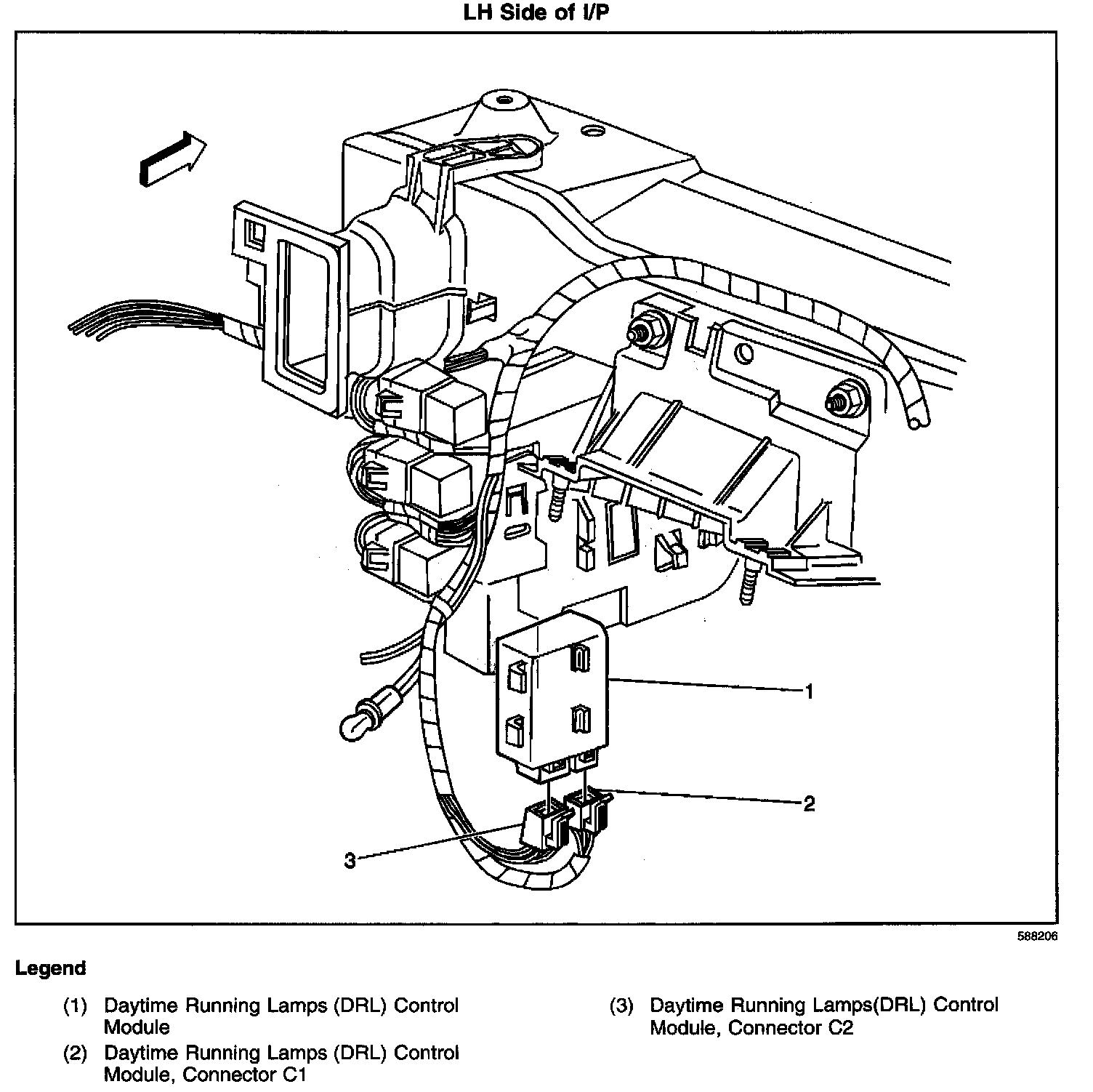 LH Side of I/P

1

2

3

588206

Legend

(1) Daytime Running Lamps (DRL) Control Module

(2) Daytime Running Lamps (DRL) Control Module, Connector C1

(3) Daytime Running Lamps(DRL) Control Module, Connector C2