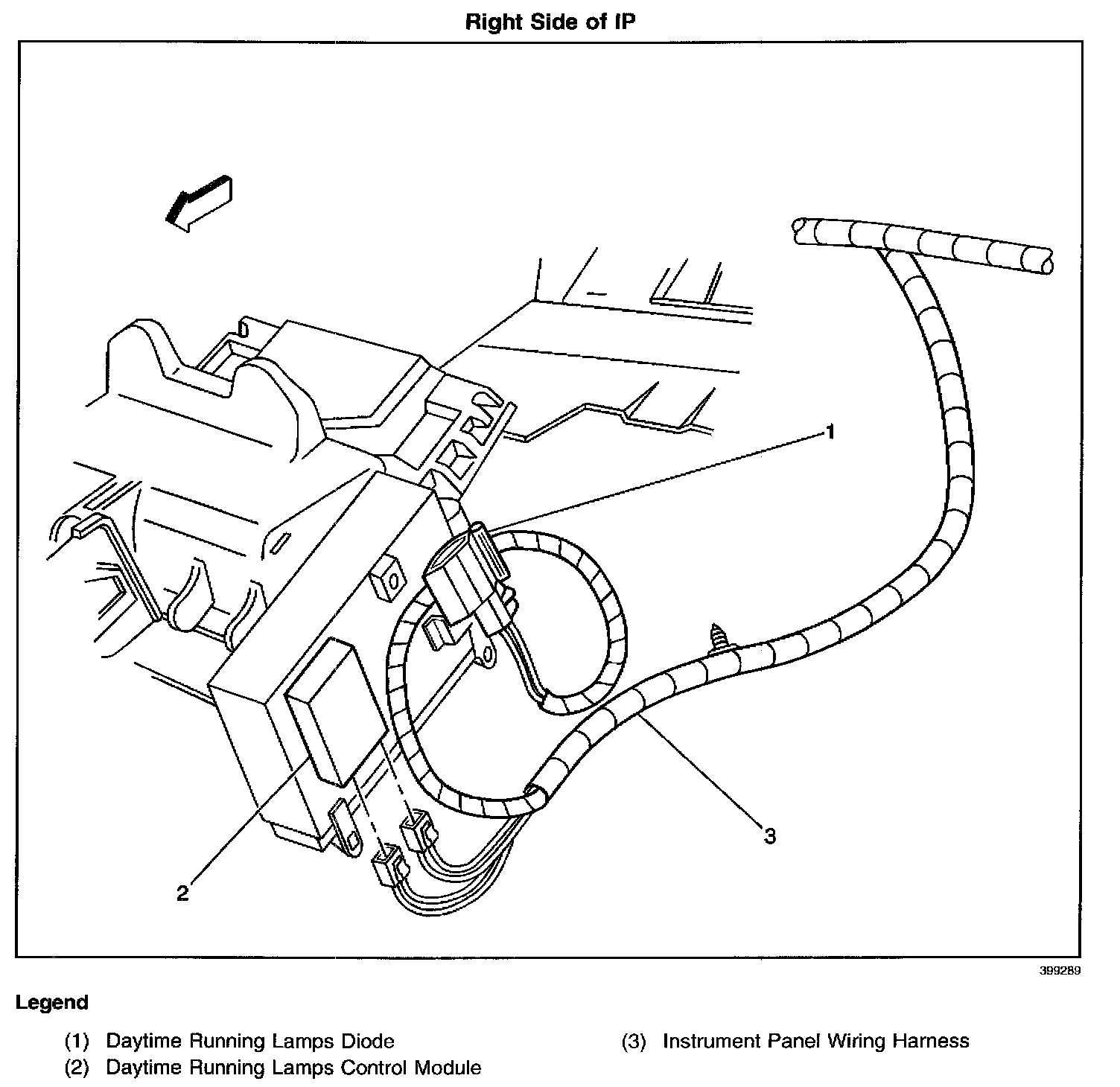 Right Side of IP

1

3

2

399289

Legend

(1) Daytime Running Lamps Diode
(2) Daytime Running Lamps Control Module

(3) Instrument Panel Wiring Harness