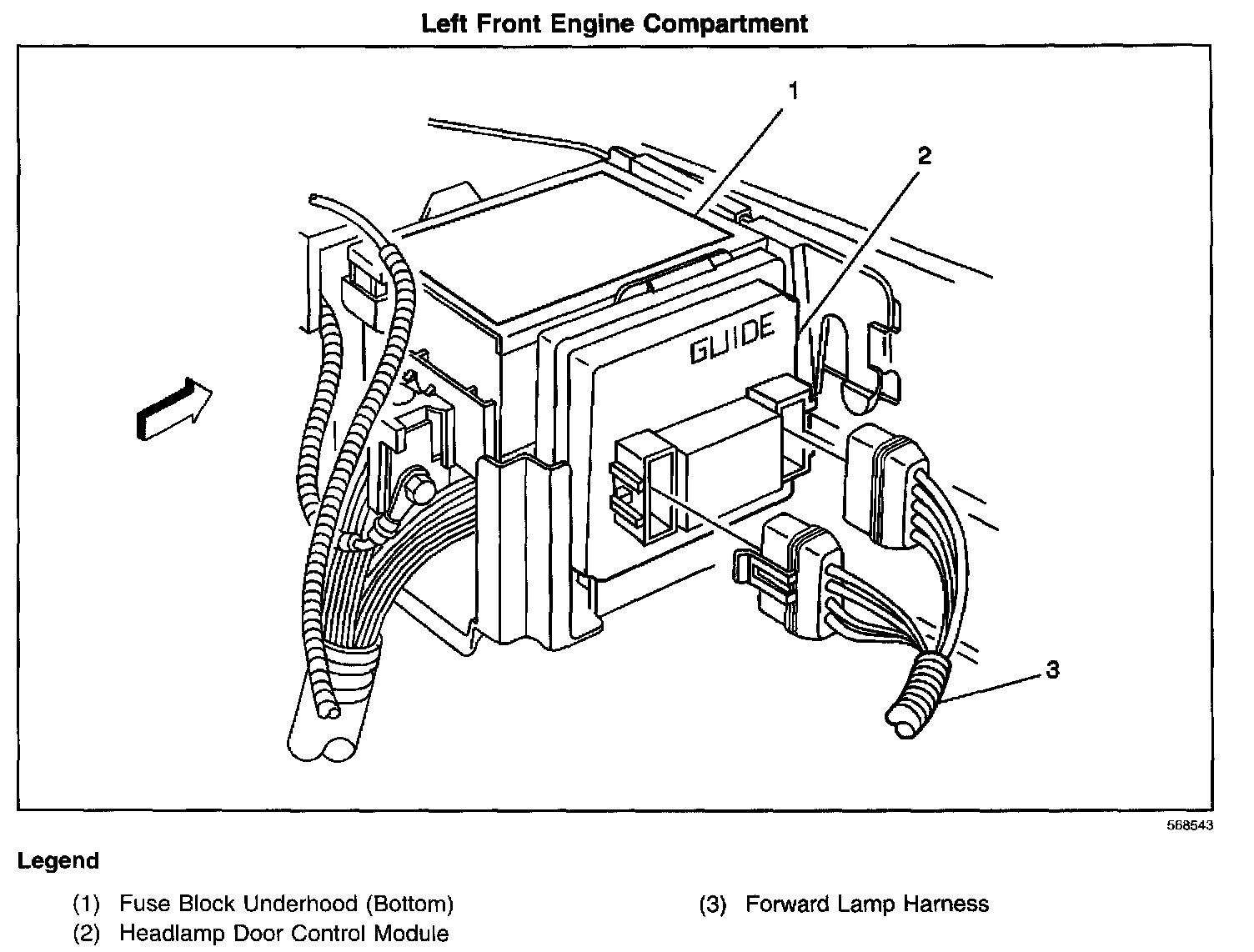 Left Front Engine Compartment

1

2

GUIDE

3

568543

Legend

(1) Fuse Block Underhood (Bottom)
(2) Headlamp Door Control Module

(3) Forward Lamp Harness