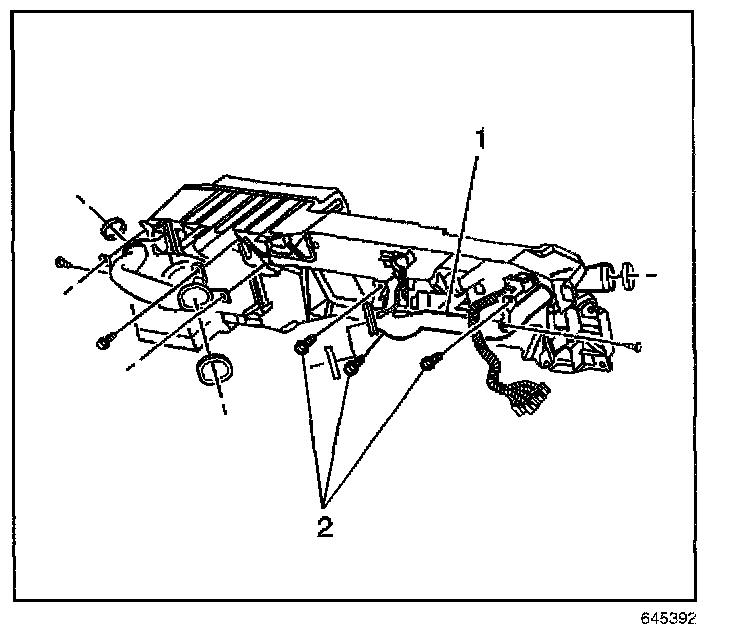 1

2

645392