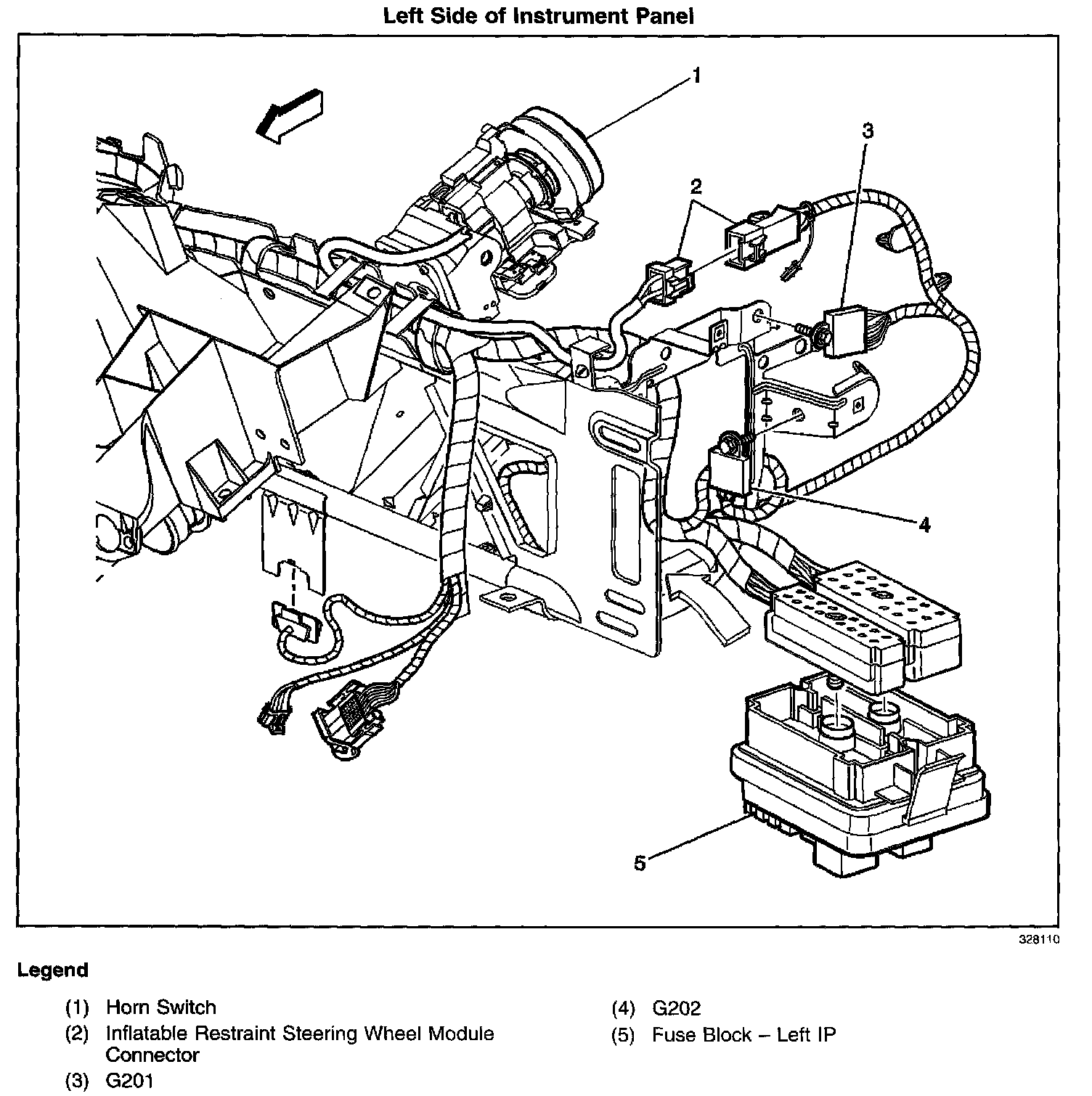 Left Side of Instrument Panel

1

2

3

4

5

328110

Legend

(1) Horn Switch

(2) Inflatable Restraint Steering Wheel Module Connector

(3) G201

(4) G202

(5) Fuse Block – Left IP