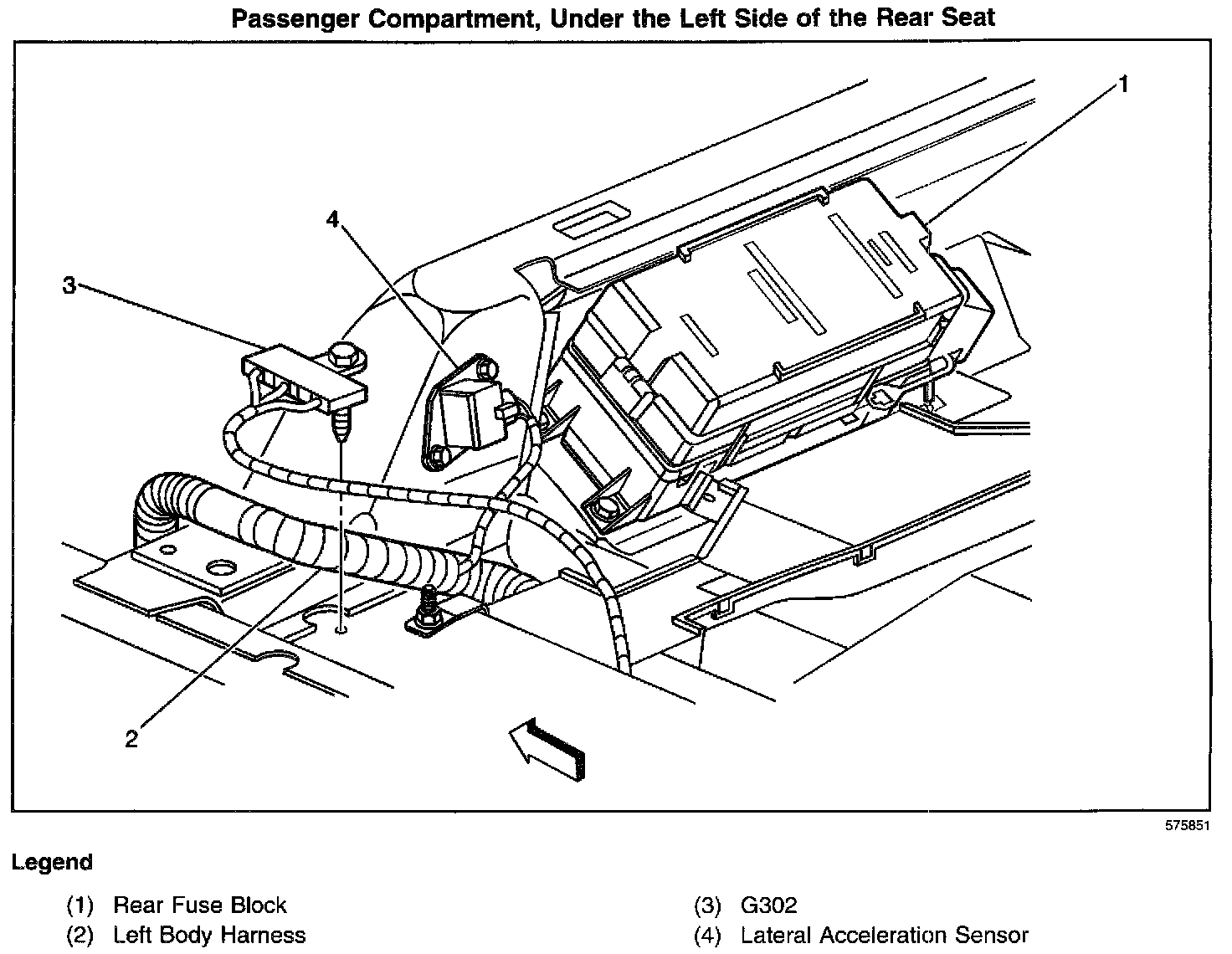 Passenger Compartment, Under the Left Side of the Rear Seat

1

4

3

2

575851

Legend

(1) Rear Fuse Block
(2) Left Body Harness

(3) G302
(4) Lateral Acceleration Sensor