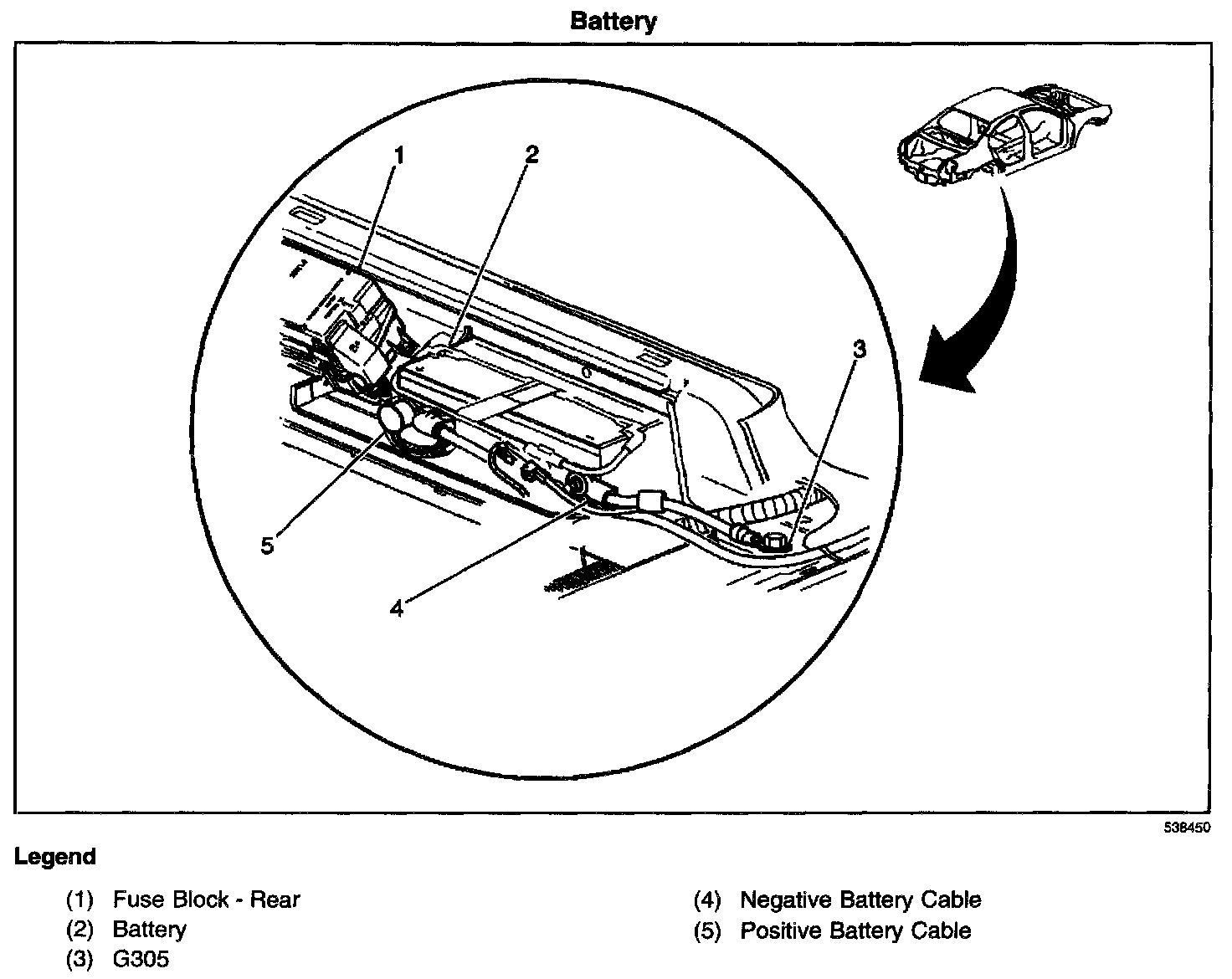 Battery

1

2

3

5

4

538450

Legend

(1) Fuse Block - Rear
(2) Battery
(3) G305

(4) Negative Battery Cable
(5) Positive Battery Cable