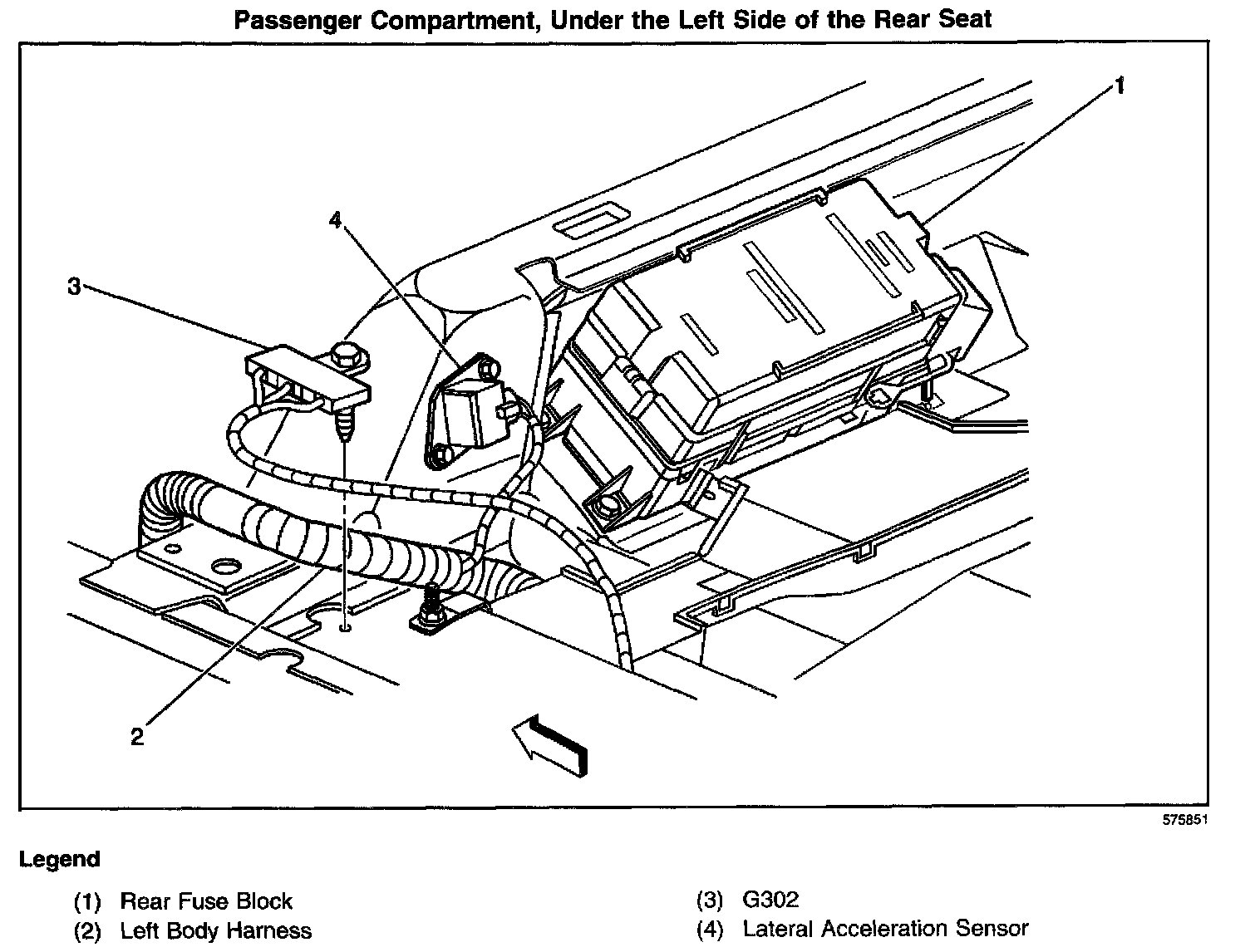 Passenger Compartment, Under the Left Side of the Rear Seat

1

4

3

2

575851

Legend

(1) Rear Fuse Block
(2) Left Body Harness

(3) G302
(4) Lateral Acceleration Sensor