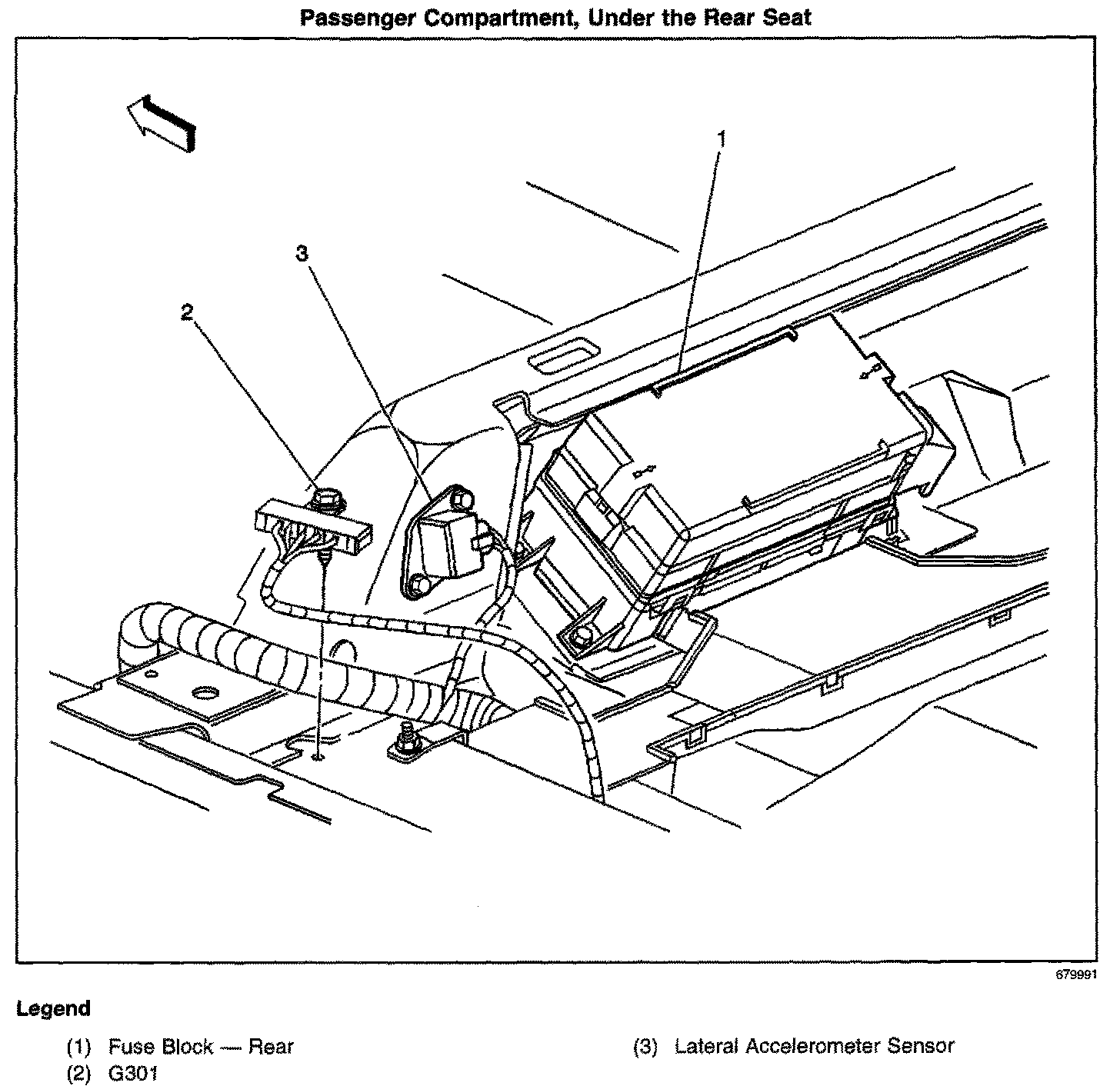 Passenger Compartment, Under the Rear Seat

1

3

2

679991

Legend

(1) Fuse Block — Rear
(2) G301

(3) Lateral Accelerometer Sensor