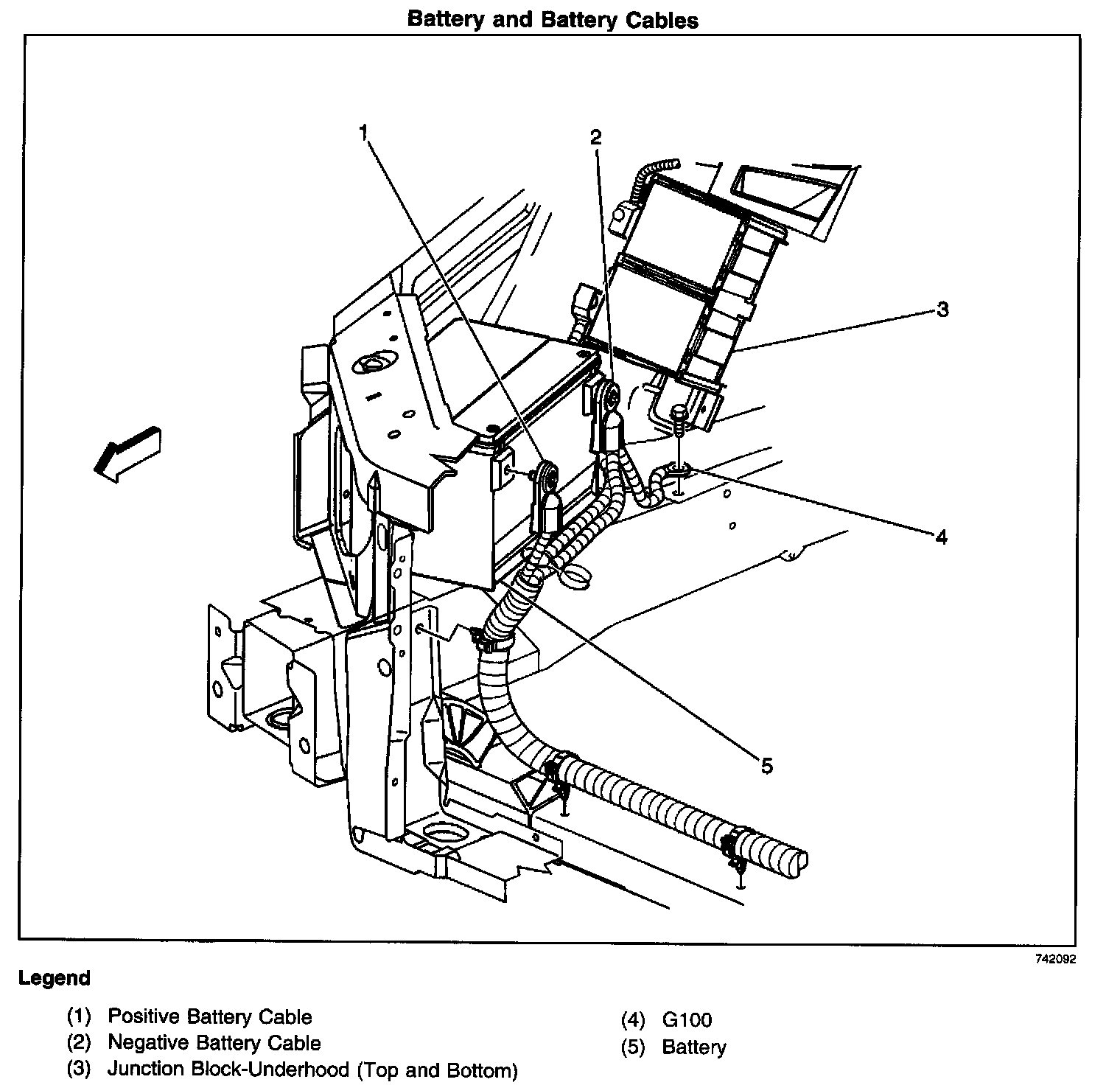 Battery and Battery Cables

1
2
3
4
5

742092

Legend

(1) Positive Battery Cable
(2) Negative Battery Cable
(3) Junction Block-Underhood (Top and Bottom)

(4) G100
(5) Battery