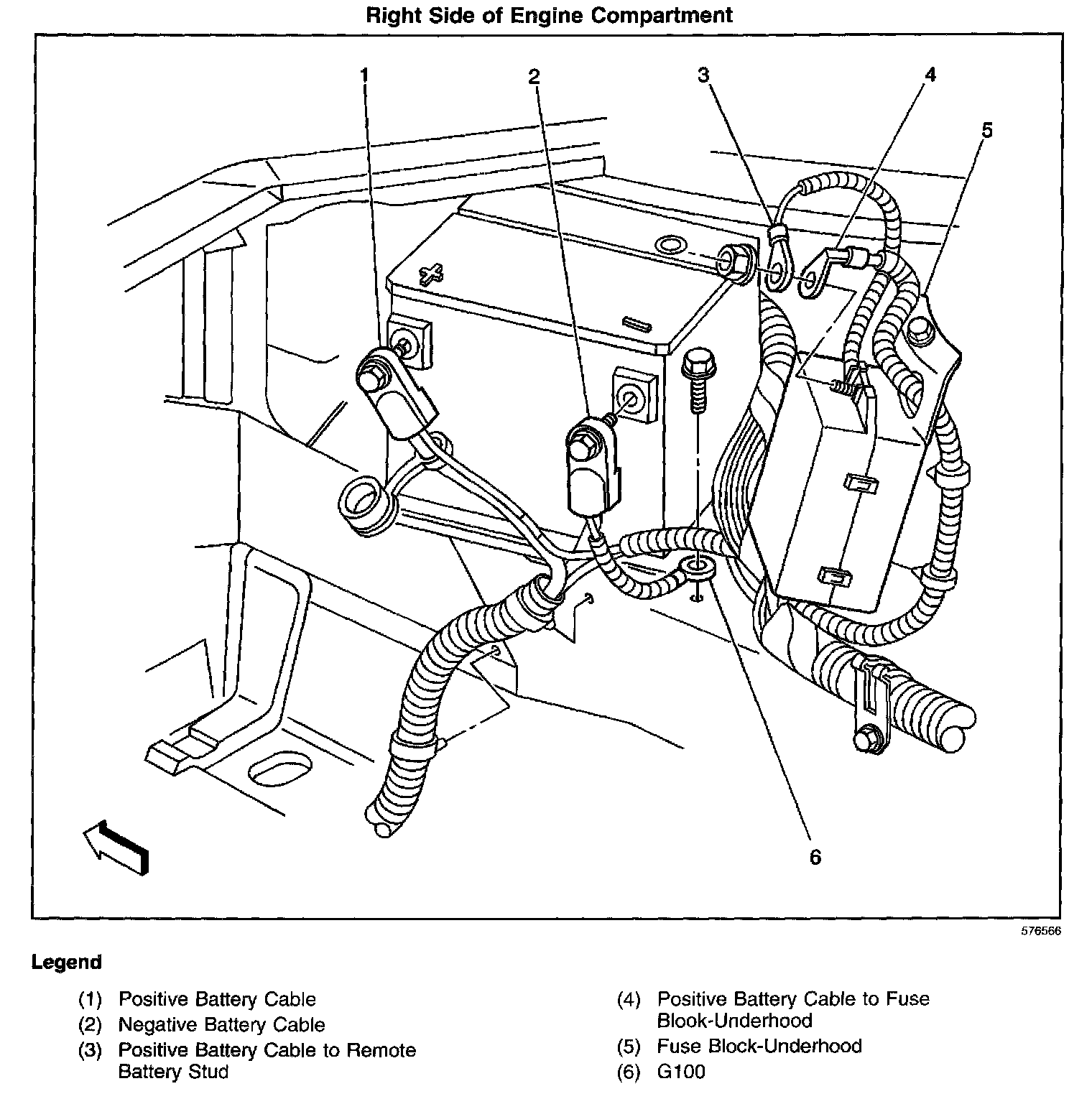 Right Side of Engine Compartment

1
2
3
4
5
6

576566

Legend

(1) Positive Battery Cable
(2) Negative Battery Cable
(3) Positive Battery Cable to Remote Battery Stud

(4) Positive Battery Cable to Fuse Block-Underhood
(5) Fuse Block-Underhood
(6) G100