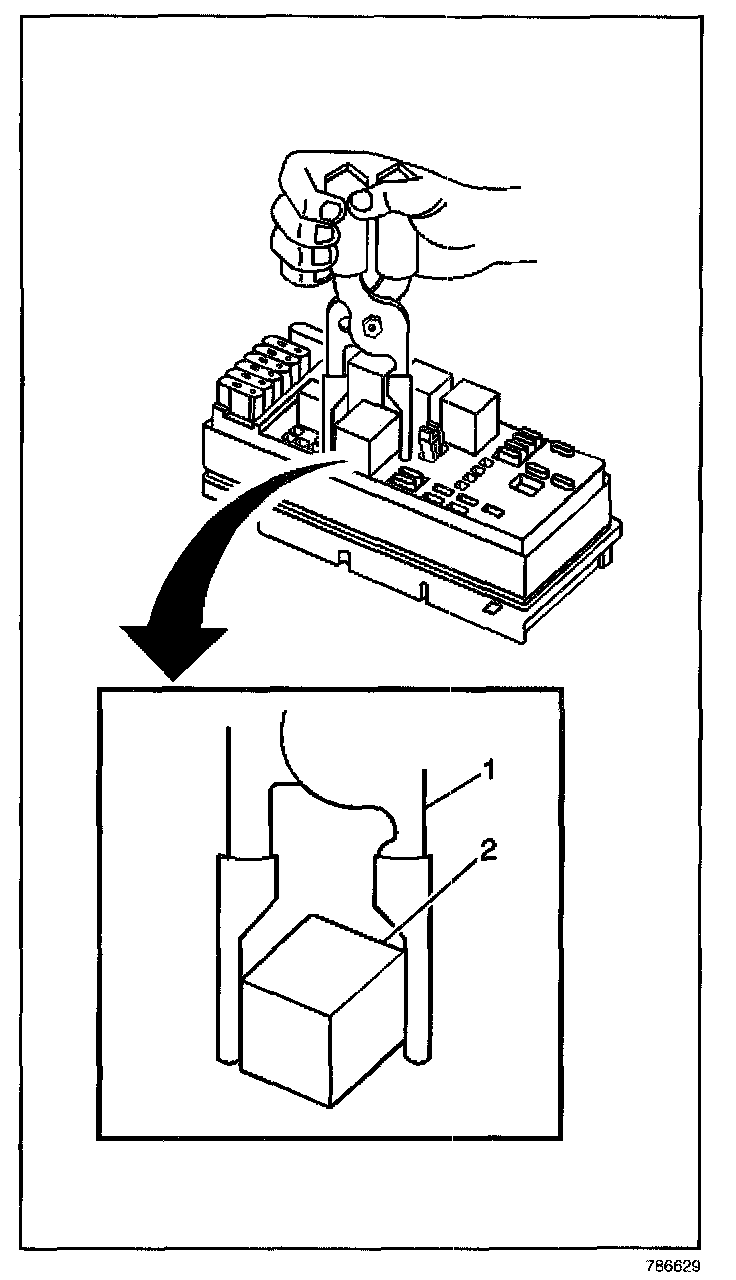 1
2
786629