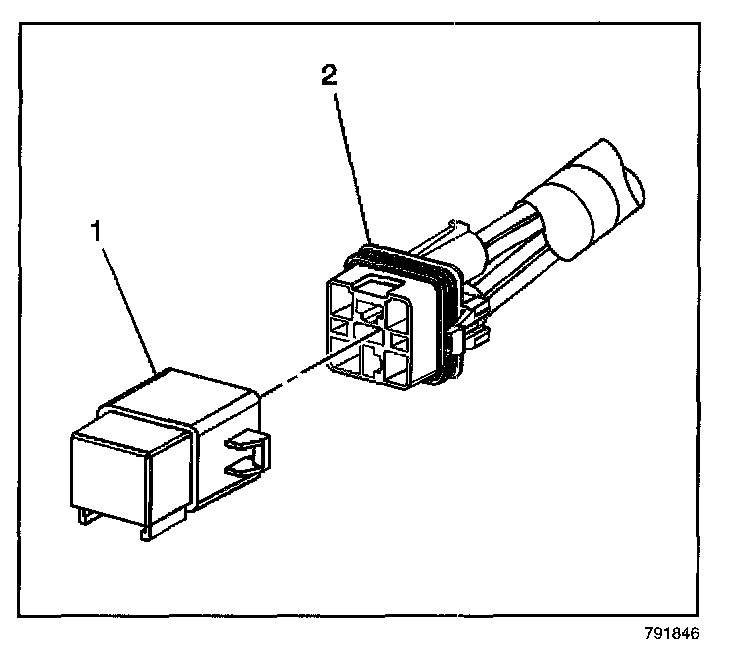 2
1
791846